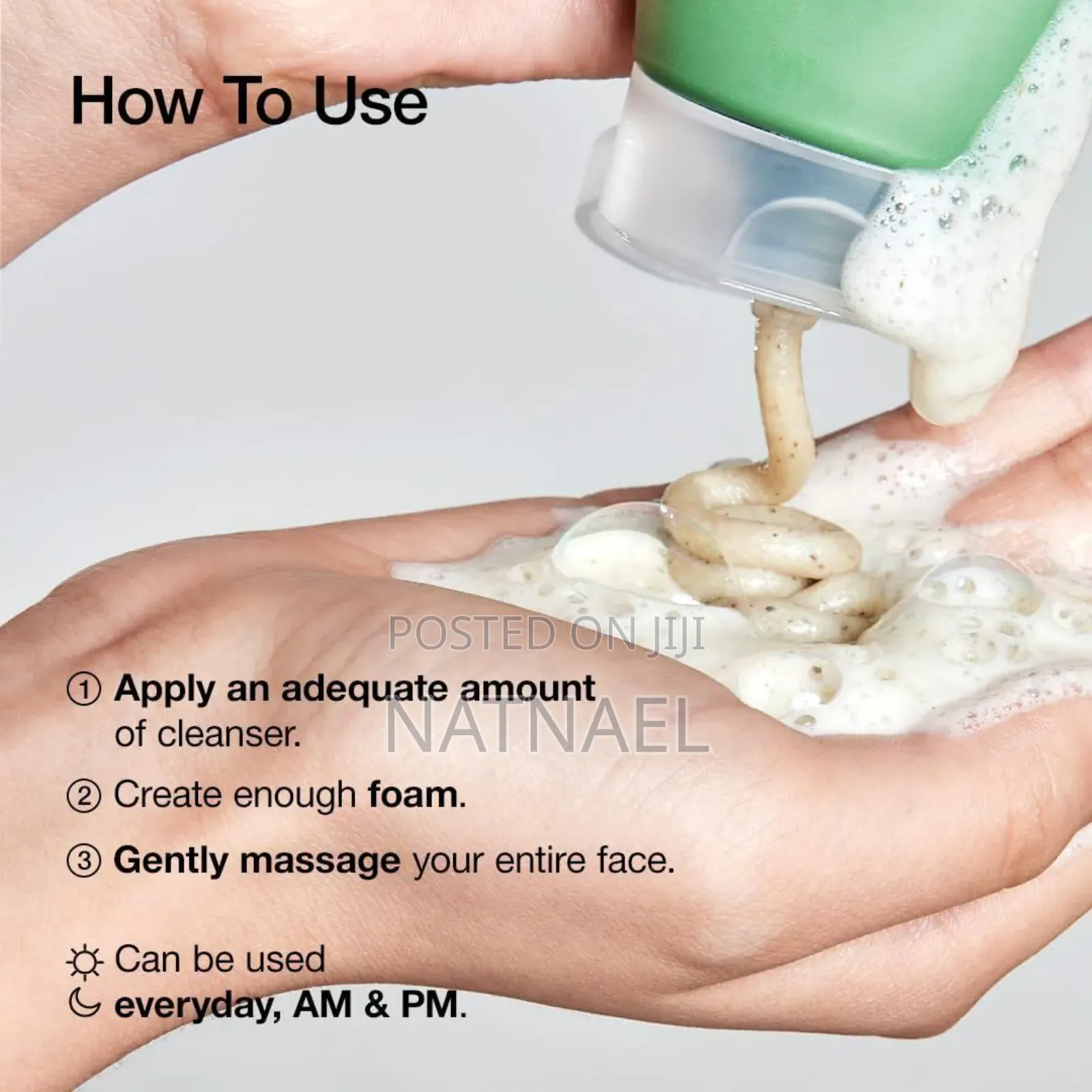 How To Use

POSTED ON JIJI
NATNAEL

① Apply an adequate amount of cleanser.

② Create enough foam.

③ Gently massage your entire face.

Can be used everyday, AM & PM.