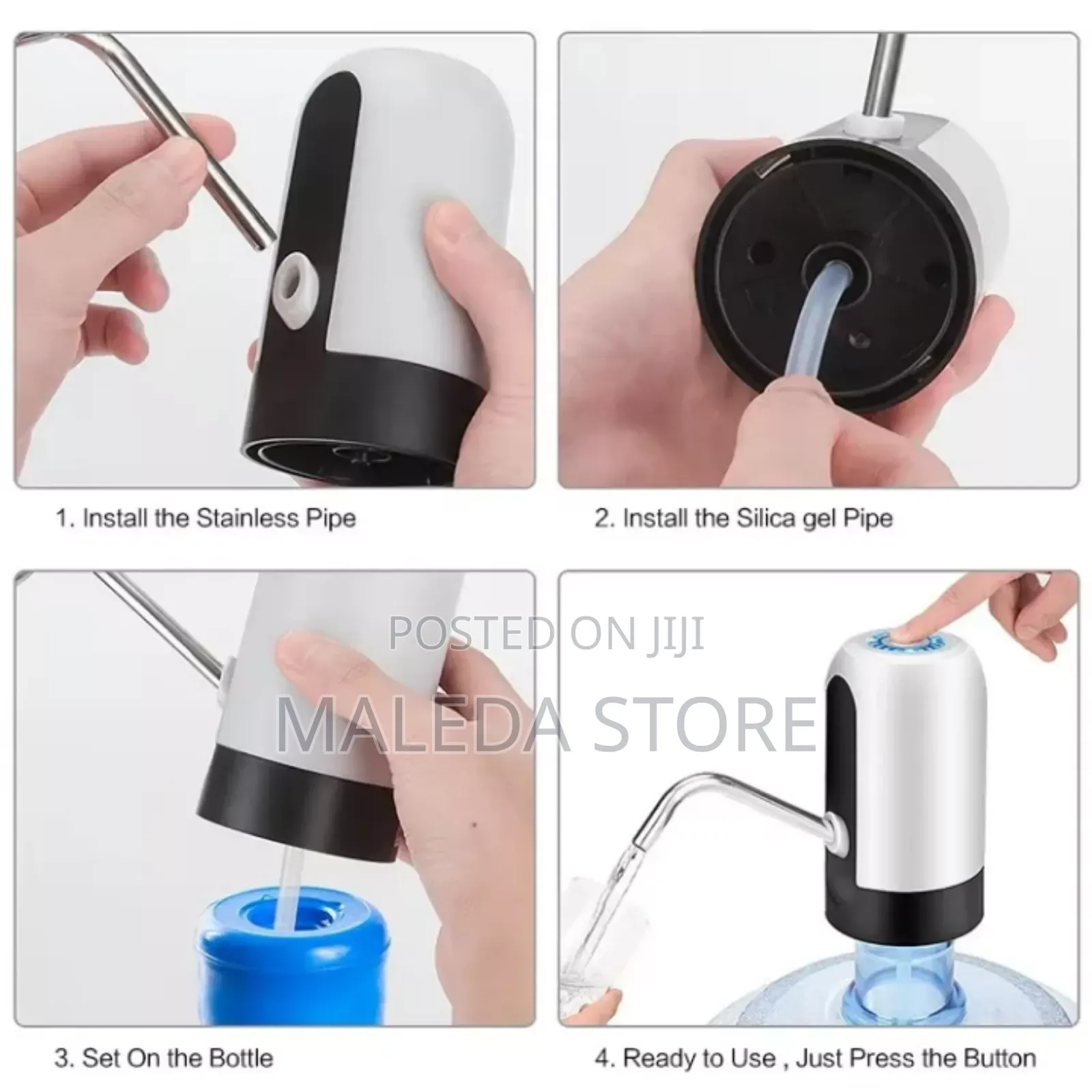 1. Install the Stainless Pipe

2. Install the Silica gel Pipe

POSTED ON JIJI

MALEDA STORE

3. Set On the Bottle

4. Ready to Use , Just Press the Button