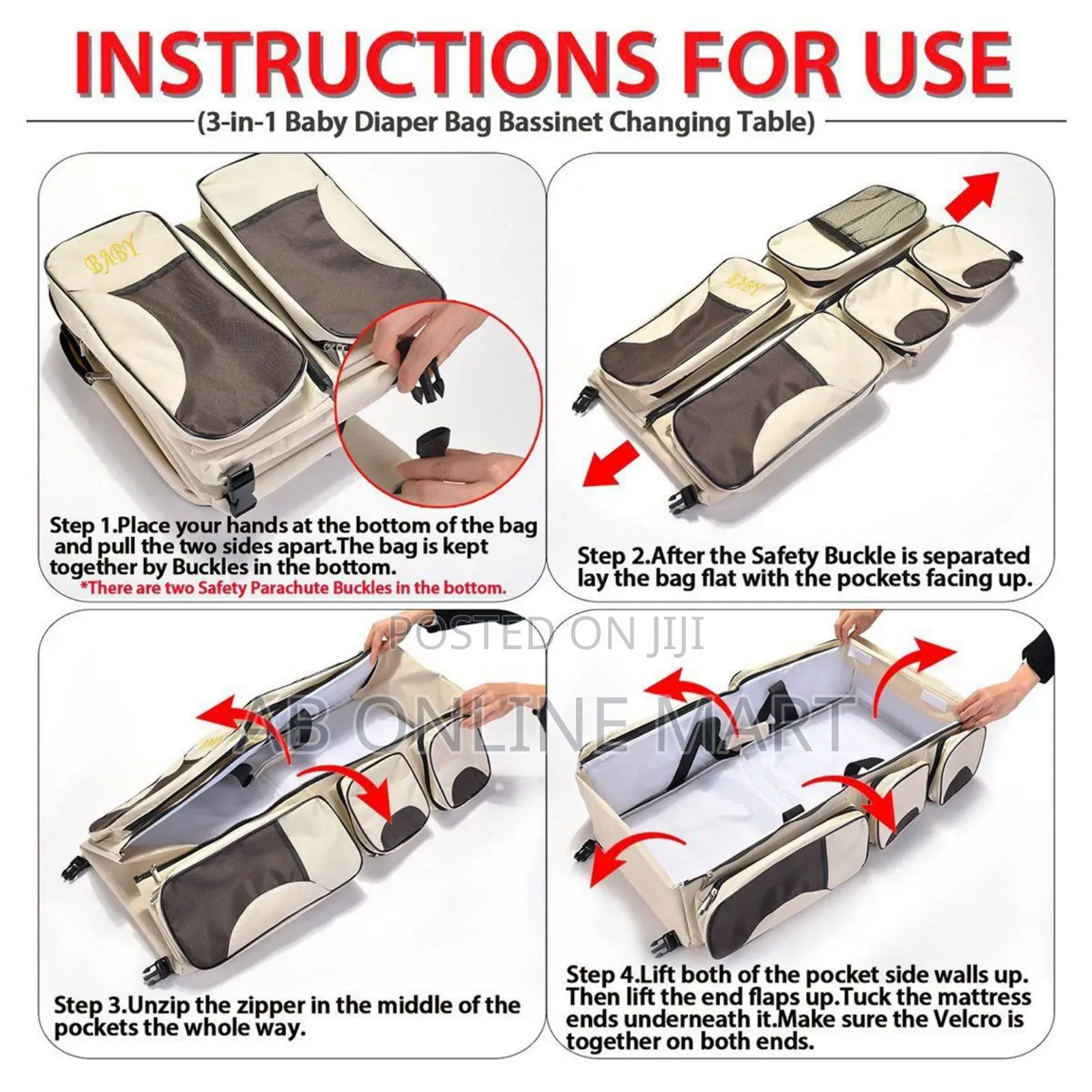 INSTRUCTIONS FOR USE

(3-in-1 Baby Diaper Bag Bassinet Changing Table)

BABY

Step 1.Place your hands at the bottom of the bag and pull the two sides apart.The bag is kept together by Buckles in the bottom.

*There are two Safety Parachute Buckles in the bottom.

BABY

Step 2.After the Safety Buckle is separated lay the bag flat with the pockets facing up.

POSTED ON JIJI

AB ONLINE MART

BABY

Step 3.Unzip the zipper in the middle of the pockets the whole way.

Step 4.Lift both of the pocket side walls up. Then lift the end flaps up.Tuck the mattress ends underneath it.Make sure the Velcro is together on both ends.