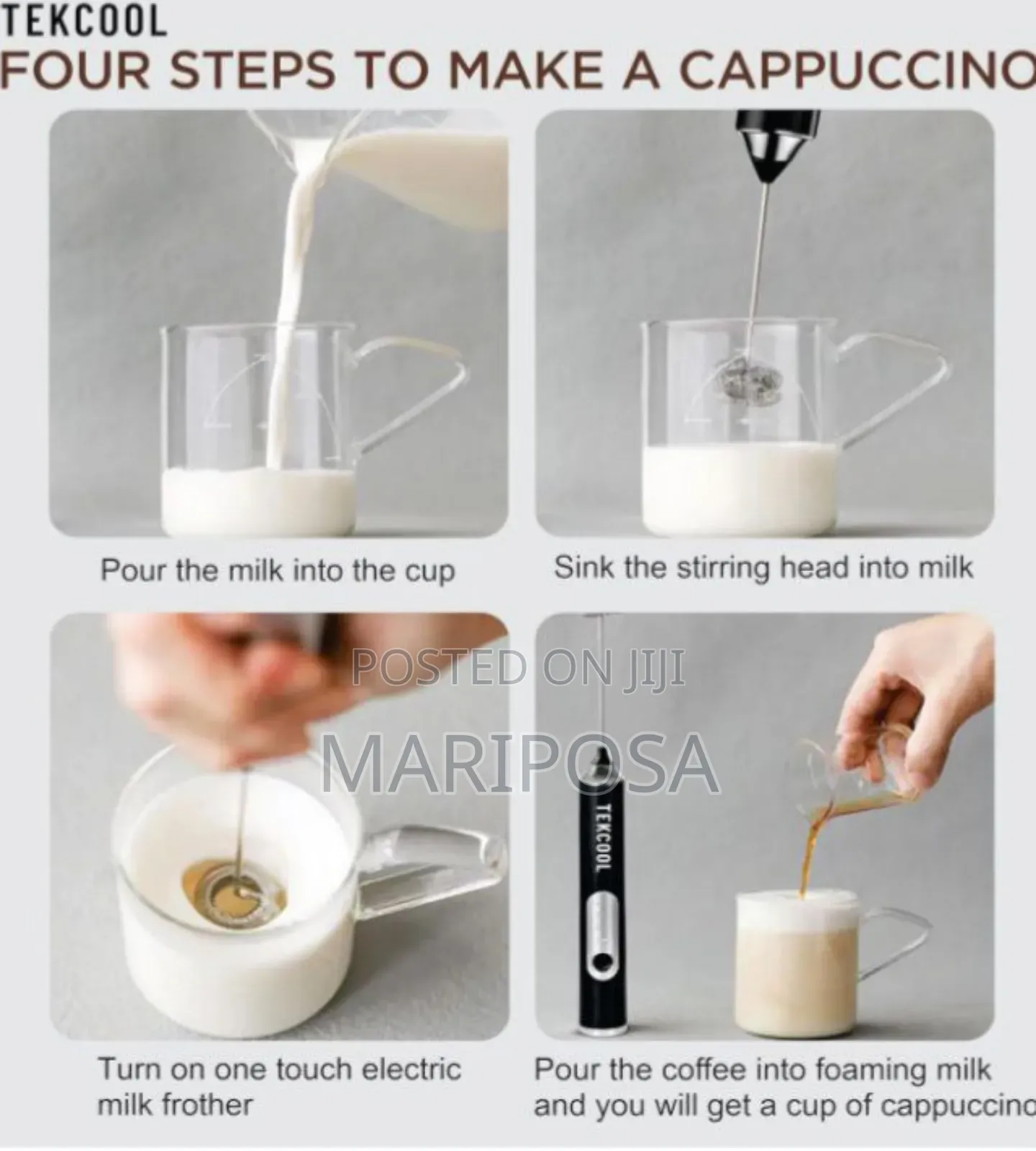 TEKCOOL
FOUR STEPS TO MAKE A CAPPUCCINO

Pour the milk into the cup

Sink the stirring head into milk

POSTED ON JIJI
MARIPOSA

TEKCOOL

Turn on one touch electric milk frother

Pour the coffee into foaming milk and you will get a cup of cappuccino