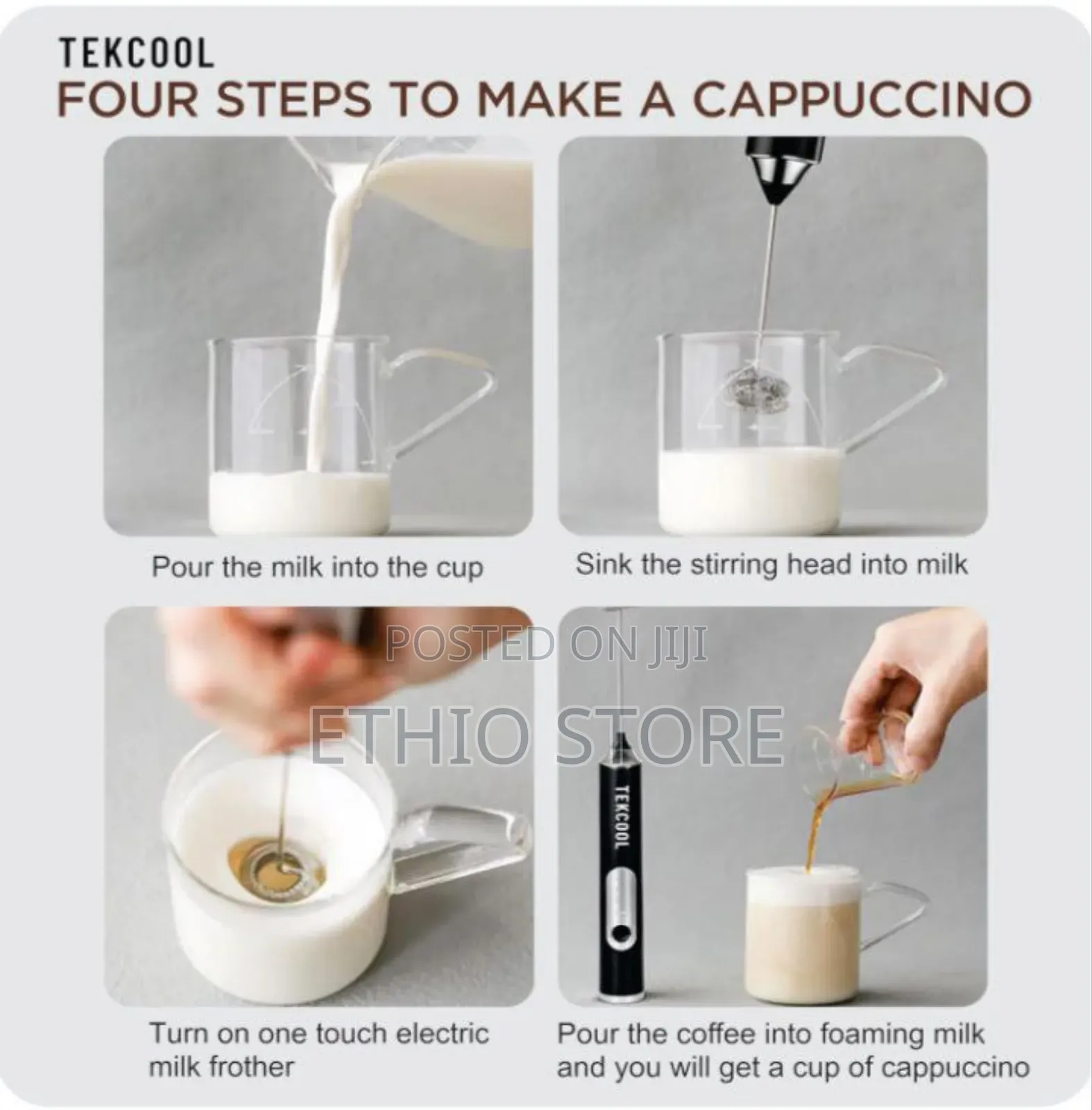 TEKCOOL
FOUR STEPS TO MAKE A CAPPUCCINO

Pour the milk into the cup

Sink the stirring head into milk

POSTED ON JIJI
ETHIO STORE

TEKCOOL

Turn on one touch electric milk frother

Pour the coffee into foaming milk and you will get a cup of cappuccino