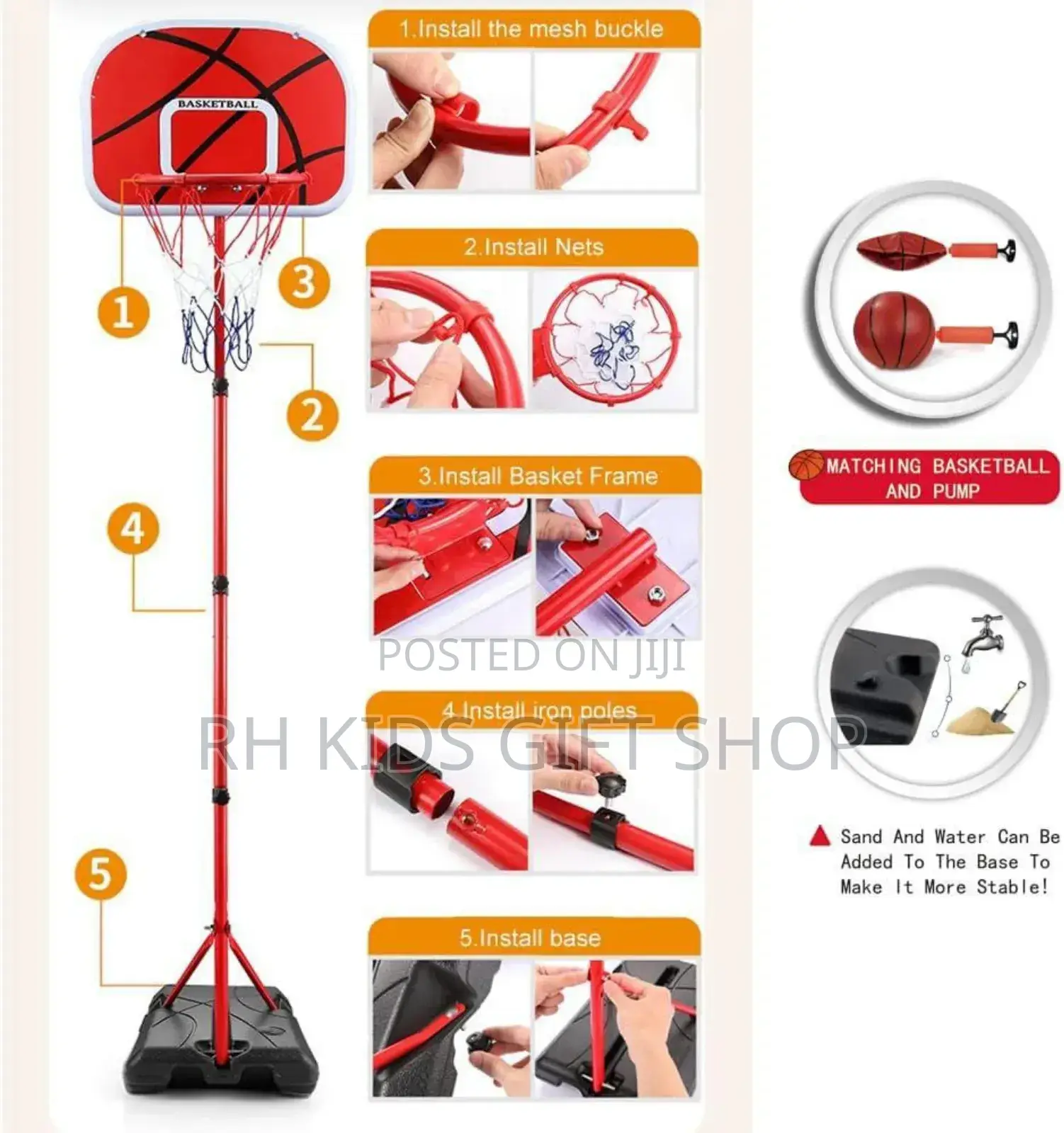 BASKETBALL

1

3

2

4

5

1.Install the mesh buckle

2.Install Nets

3.Install Basket Frame

POSTED ON JIJI

4.Install iron poles

RH KIDS GIFT SHOP

5.Install base

MATCHING BASKETBALL AND PUMP

Sand And Water Can Be Added To The Base To Make It More Stable!