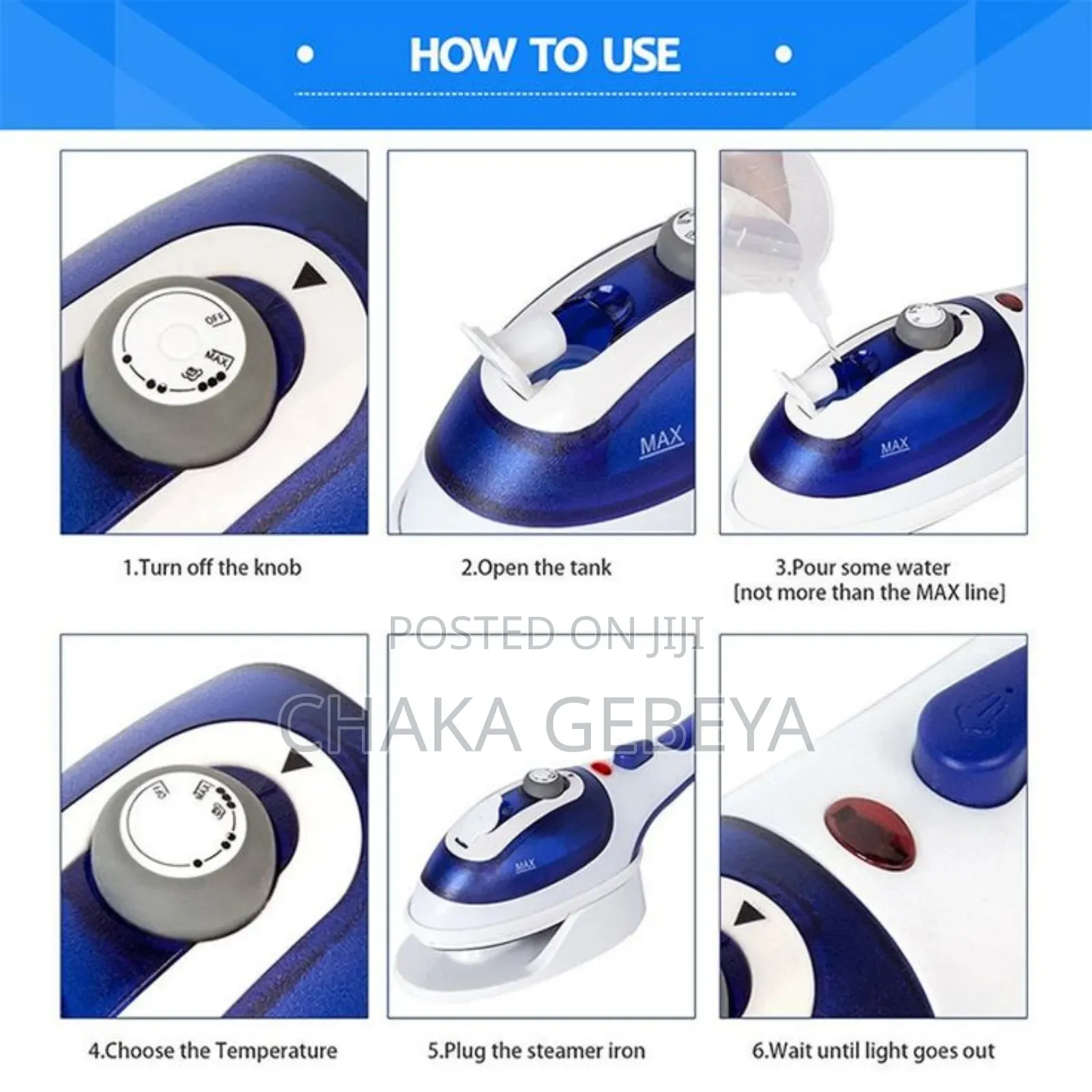 HOW TO USE

OFF
MAX

MAX

MAX

1.Turn off the knob

2.Open the tank

3.Pour some water [not more than the MAX line]

POSTED ON JIJI

CHAKA GEBEYA

OFF
MAX

MAX

4.Choose the Temperature

5.Plug the steamer iron

6.Wait until light goes out