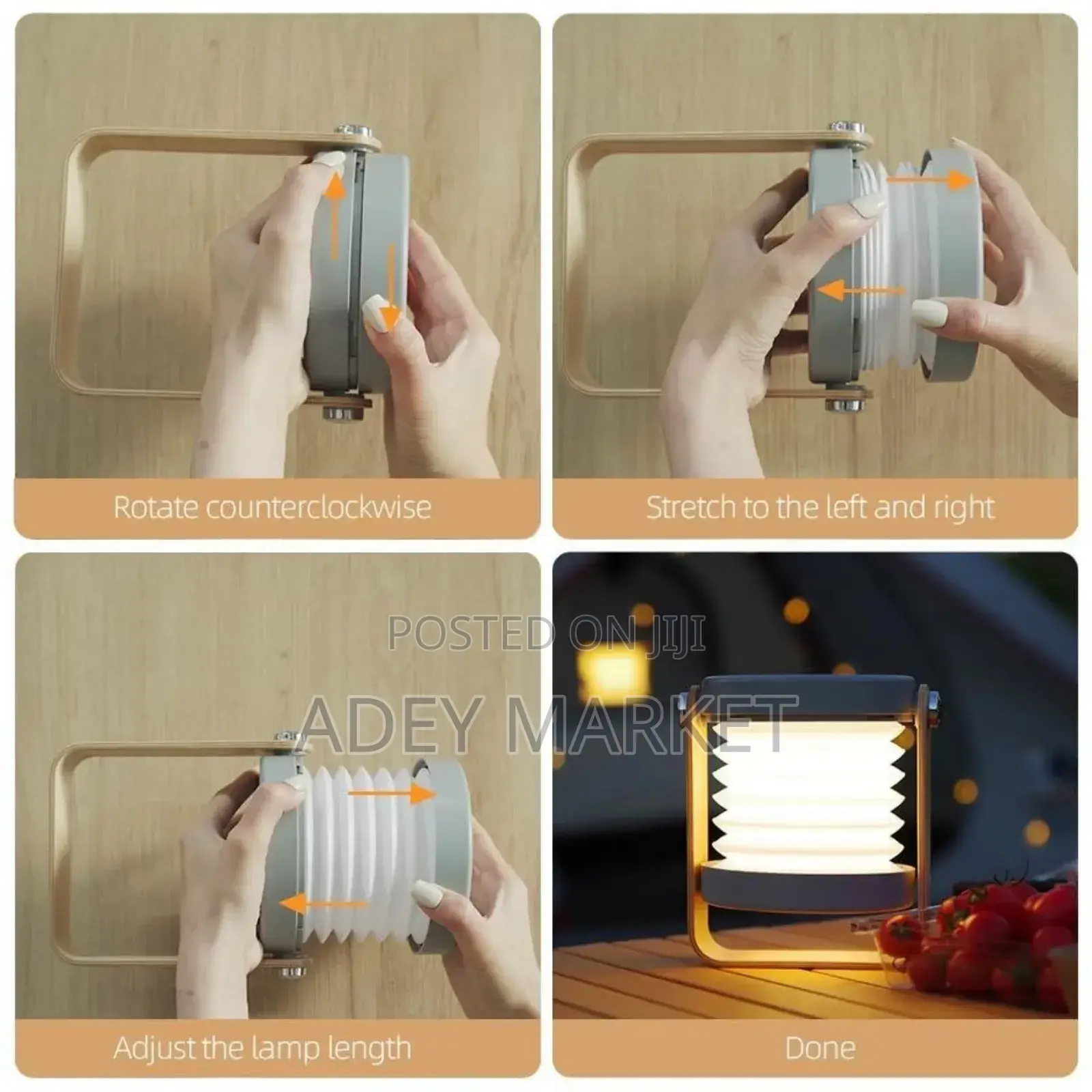 Rotate counterclockwise

Stretch to the left and right

POSTED ON JIJI

ADEY MARKET

Adjust the lamp length

Done