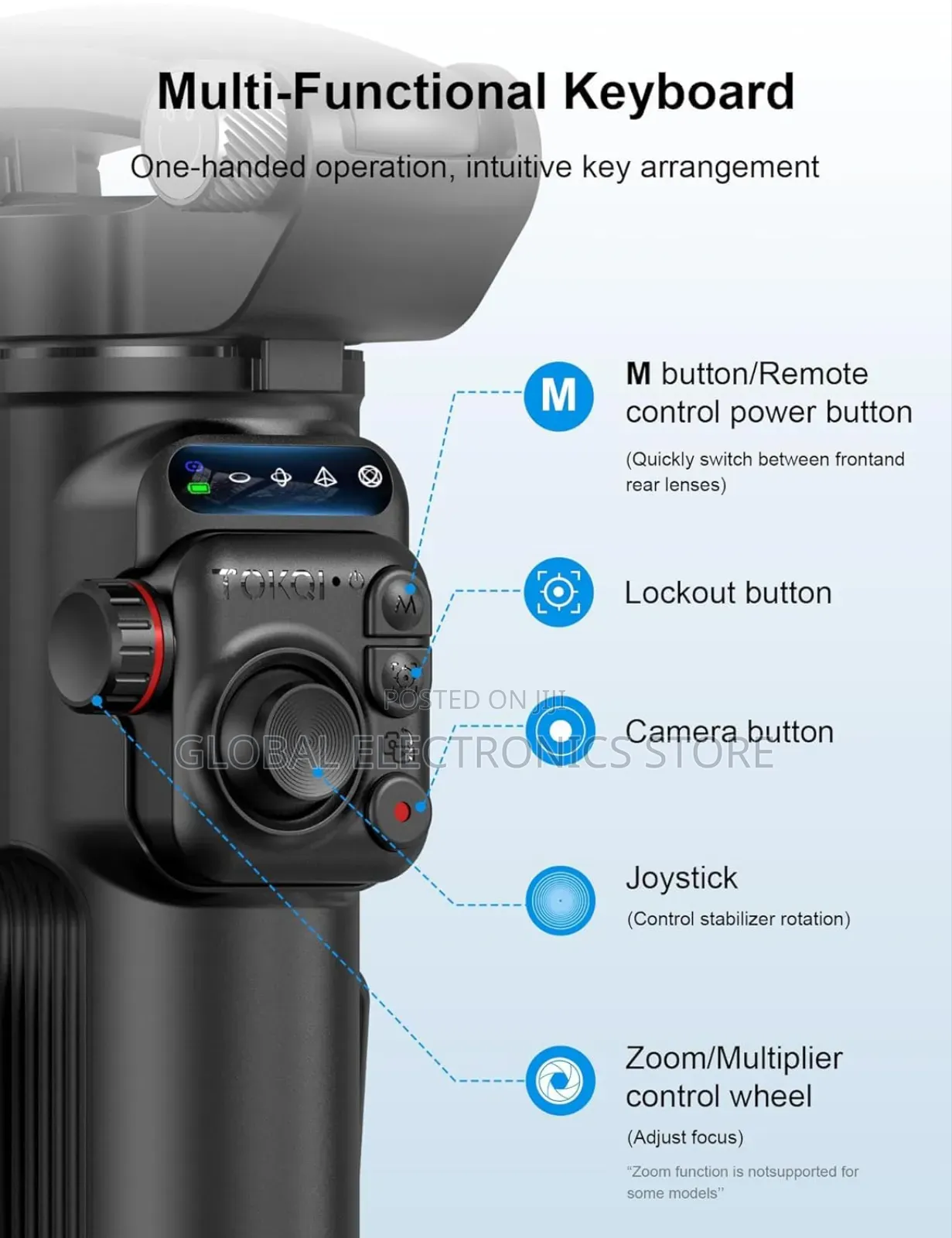 Multi-Functional Keyboard

One-handed operation, intuitive key arrangement

M

M button/Remote control power button

(Quickly switch between frontand rear lenses)

TOKQI

M

Lockout button

POSTED ON JIJI

GLOBAL ELECTRONICS STORE

Camera button

Joystick

(Control stabilizer rotation)

Zoom/Multiplier control wheel

(Adjust focus)

"Zoom function is notsupported for some models"