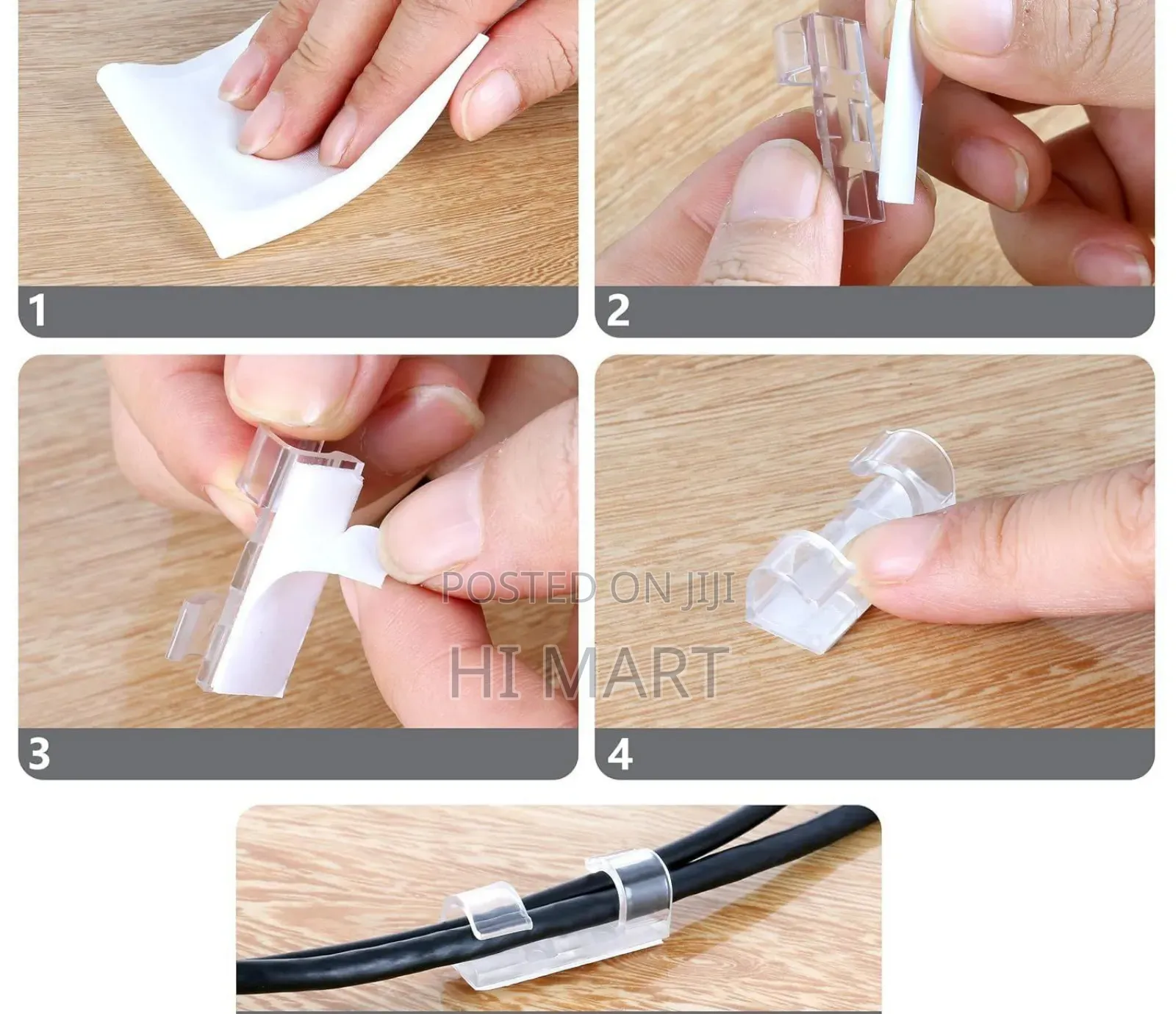 1

2

3

4

POSTED ON JIJI
HI MART