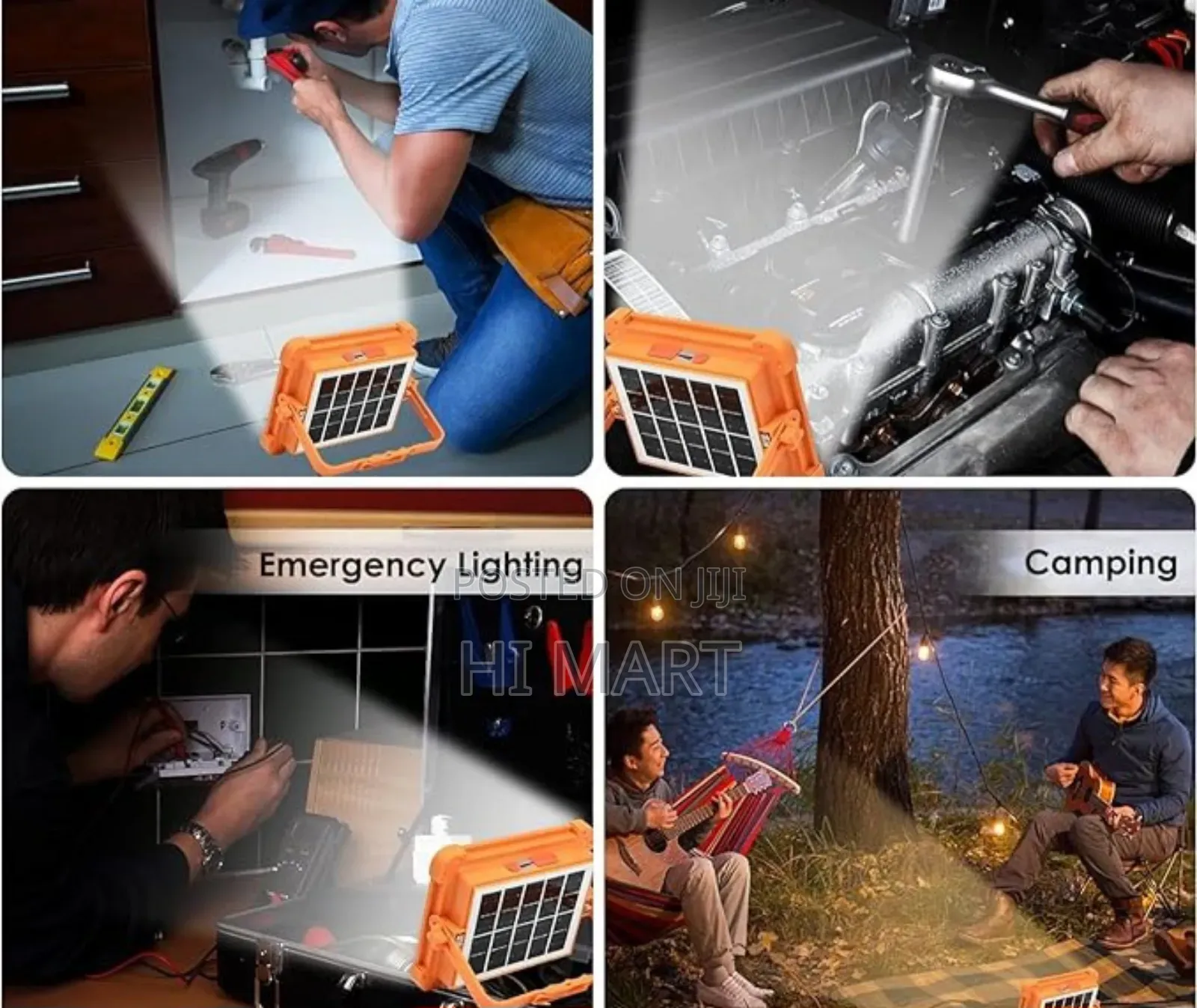 Emergency Lighting

POSTED ON JIJI
HI MART

Camping