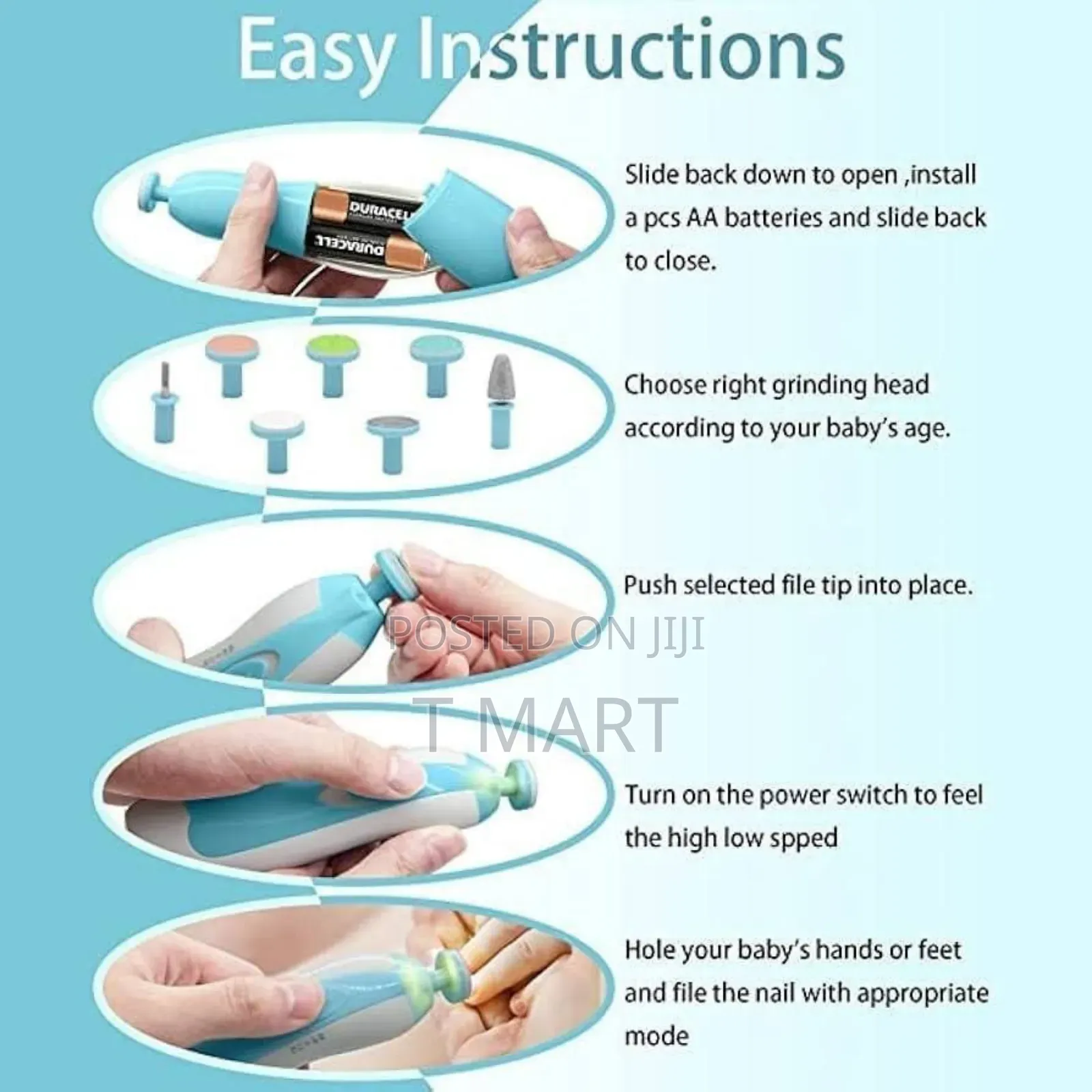 Easy Instructions

DURACELL
DURACELL

Slide back down to open ,install a pcs AA batteries and slide back to close.

Choose right grinding head according to your baby's age.

Push selected file tip into place.

POSTED ON JIJI
T MART

Turn on the power switch to feel the high low spped

Hole your baby's hands or feet and file the nail with appropriate mode