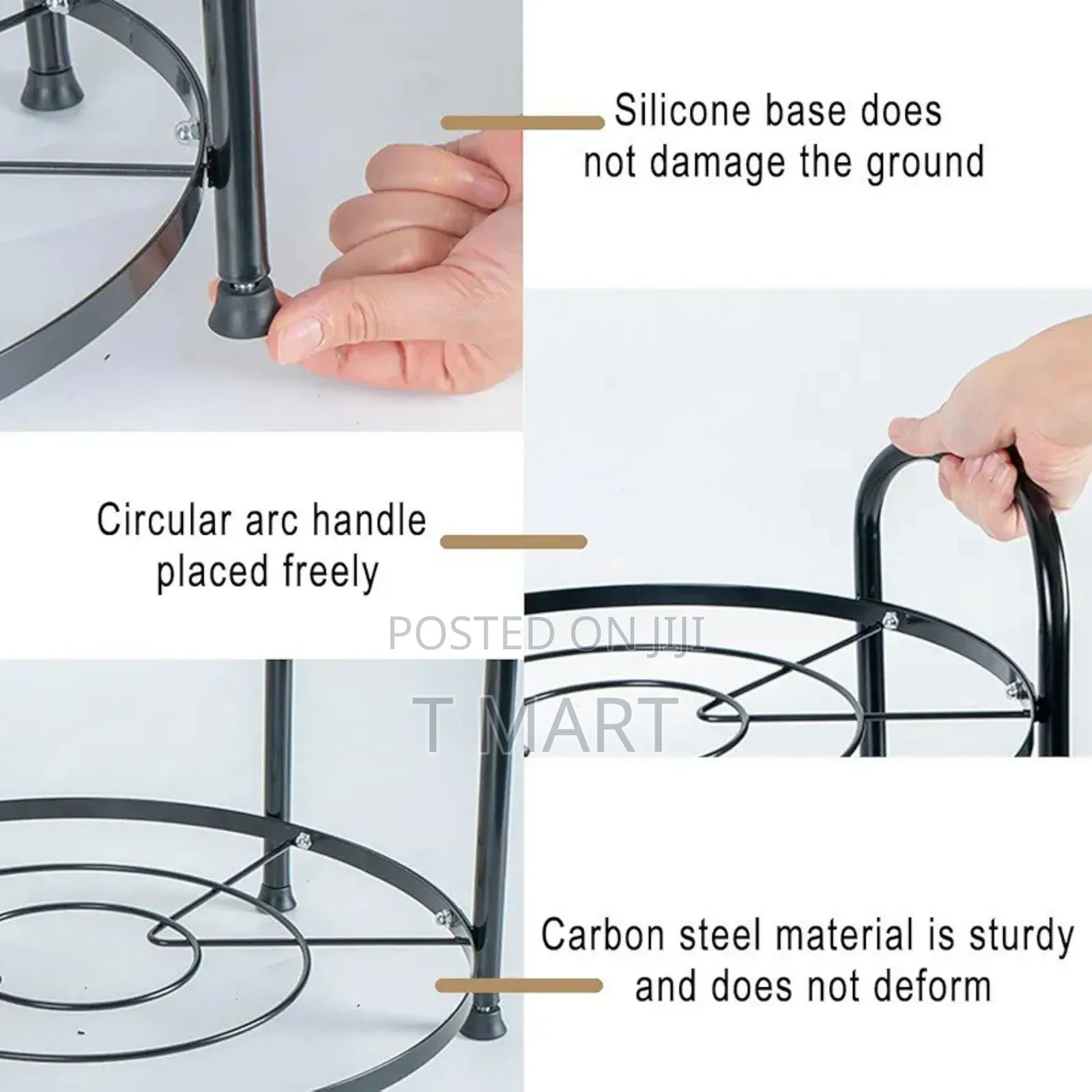 Silicone base does not damage the ground

Circular arc handle placed freely

POSTED ON JIJI
T MART

Carbon steel material is sturdy and does not deform