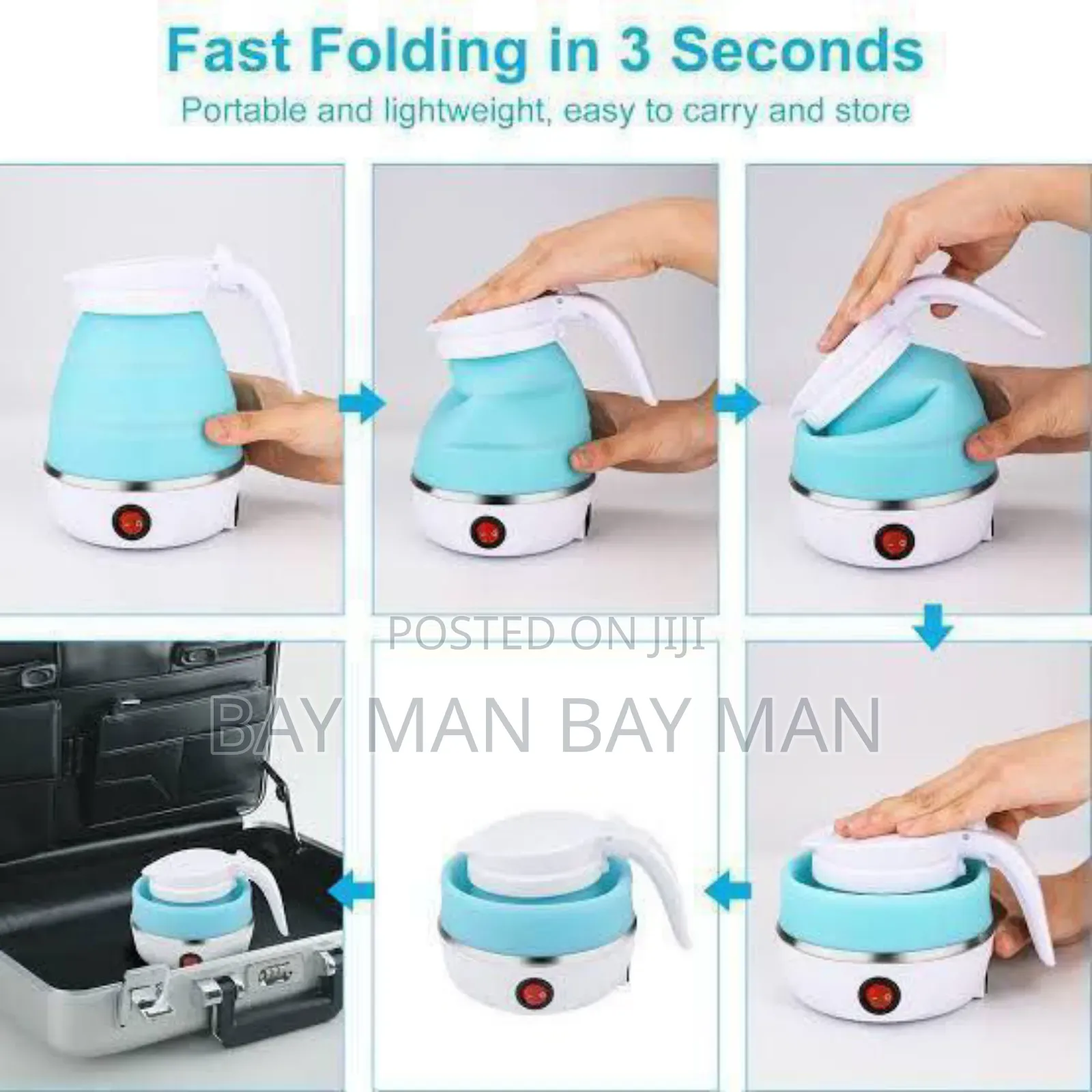 Fast Folding in 3 Seconds

Portable and lightweight, easy to carry and store

POSTED ON JIJI

BAY MAN BAY MAN