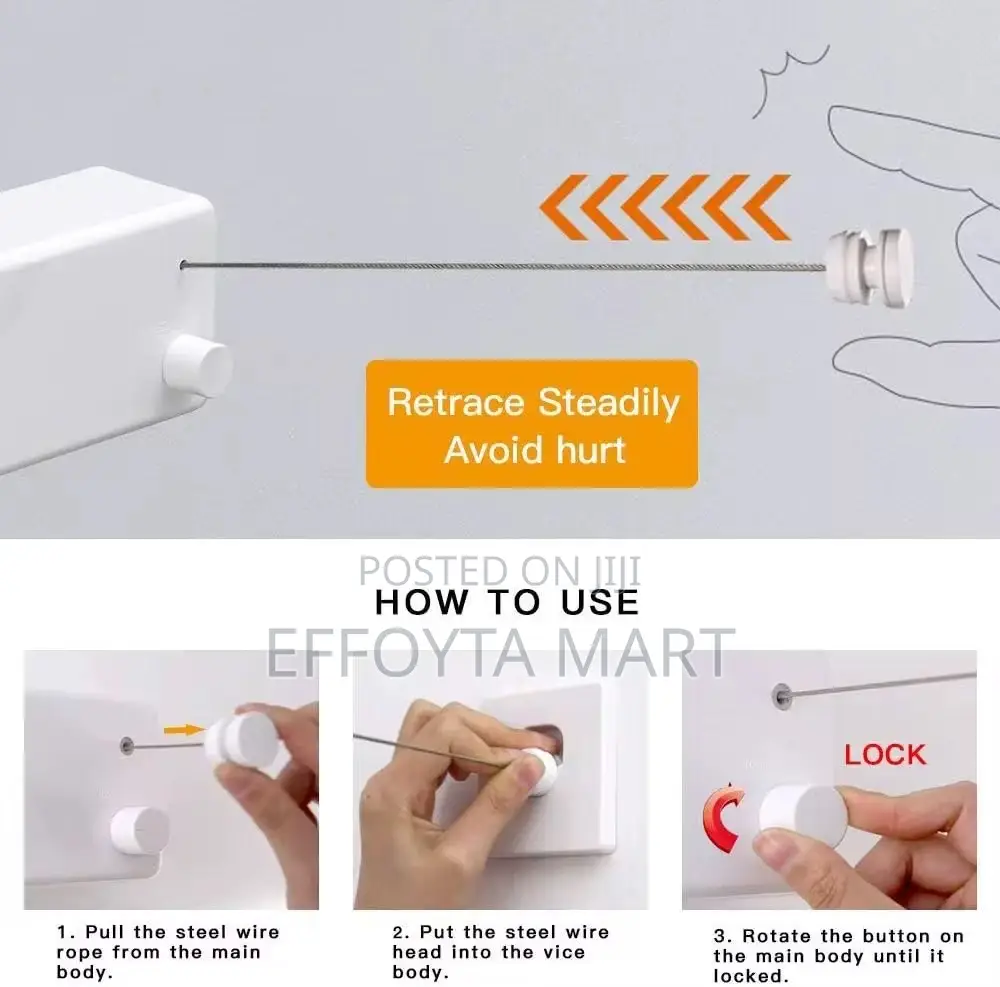 Retrace Steadily
Avoid hurt

POSTED ON JIJI

HOW TO USE

EFFOYTA MART

LOCK

1. Pull the steel wire rope from the main body.

2. Put the steel wire head into the vice body.

3. Rotate the button on the main body until it locked.