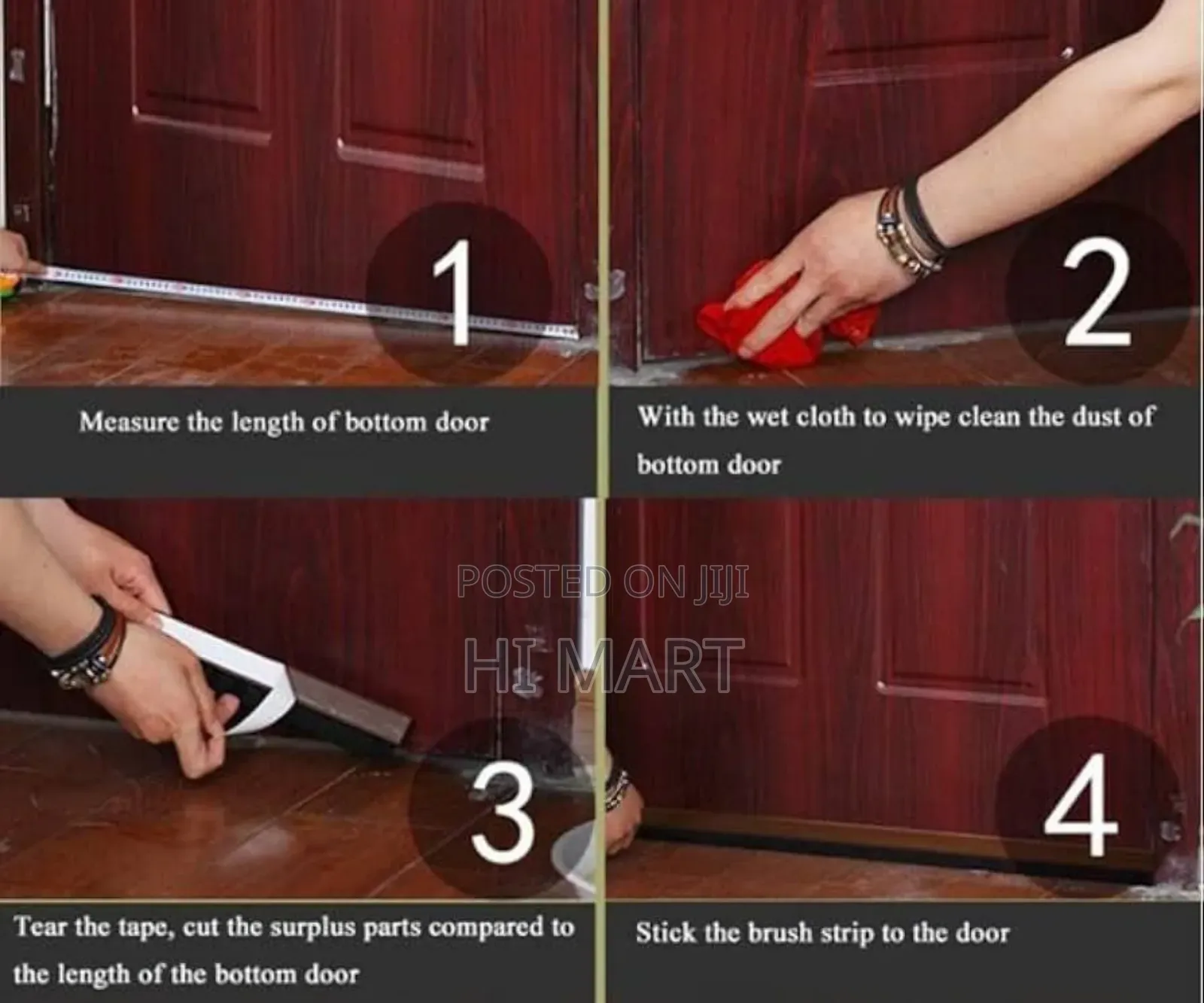 1

Measure the length of bottom door

2

With the wet cloth to wipe clean the dust of bottom door

POSTED ON JIJI

HI MART

3

Tear the tape, cut the surplus parts compared to the length of the bottom door

4

Stick the brush strip to the door