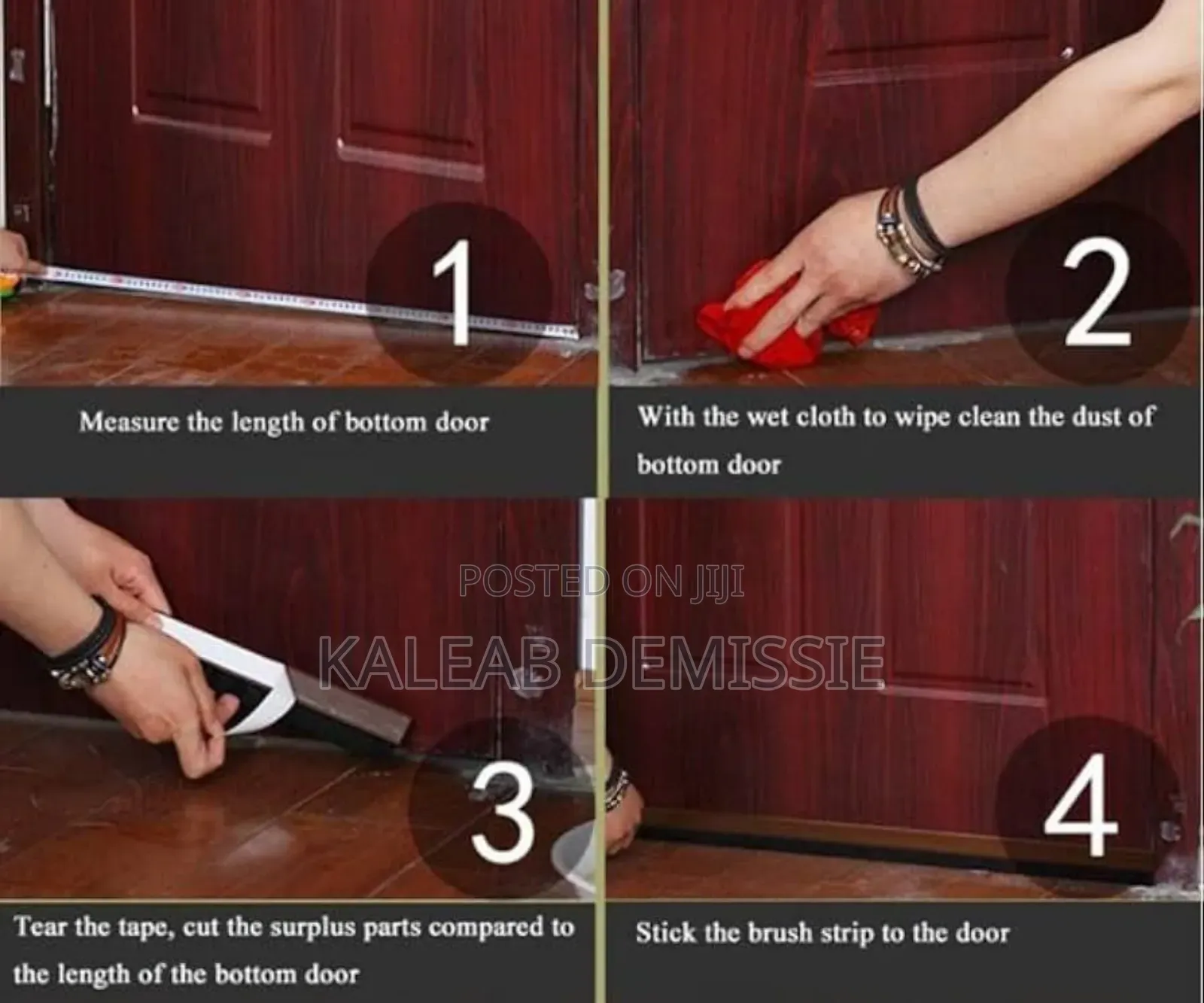 1

Measure the length of bottom door

2

With the wet cloth to wipe clean the dust of bottom door

POSTED ON JIJI

KALEAB DEMISSIE

3

Tear the tape, cut the surplus parts compared to the length of the bottom door

4

Stick the brush strip to the door