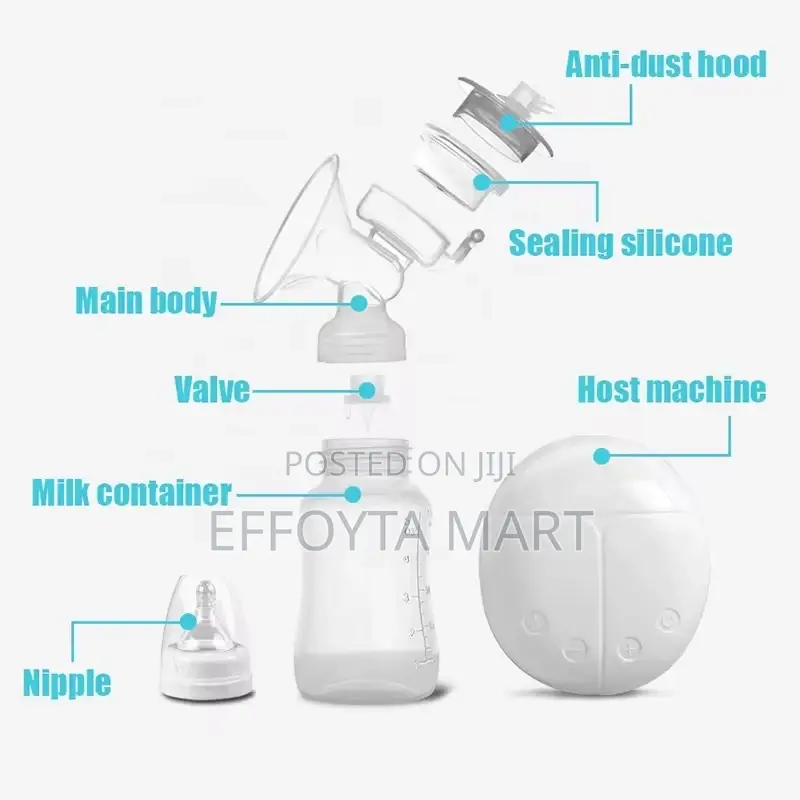 Anti-dust hood

Sealing silicone

Main body

Valve

Host machine

POSTED ON JIJI

Milk container

EFFOYTA MART

Nipple