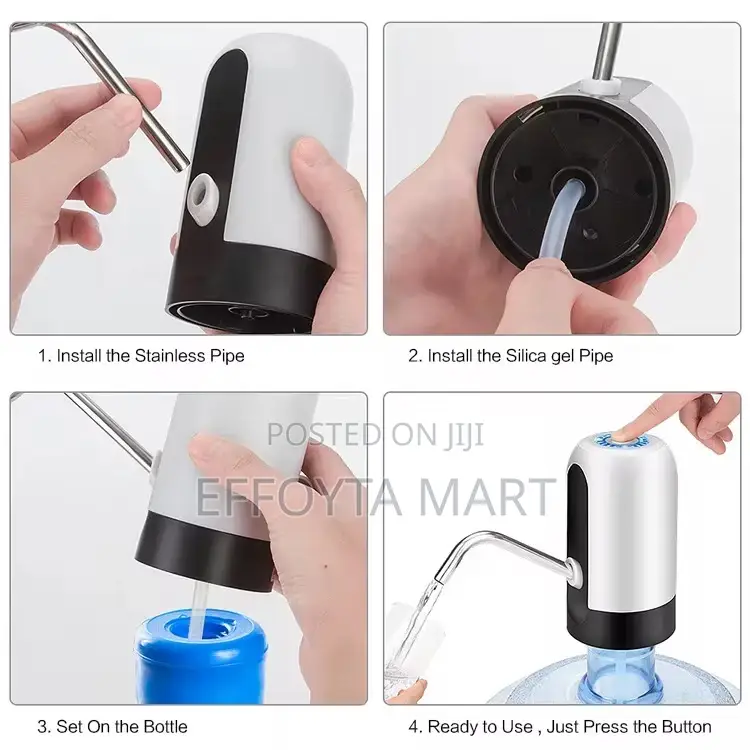 1. Install the Stainless Pipe

2. Install the Silica gel Pipe

POSTED ON JIJI
EFFOYTA MART

3. Set On the Bottle

4. Ready to Use , Just Press the Button