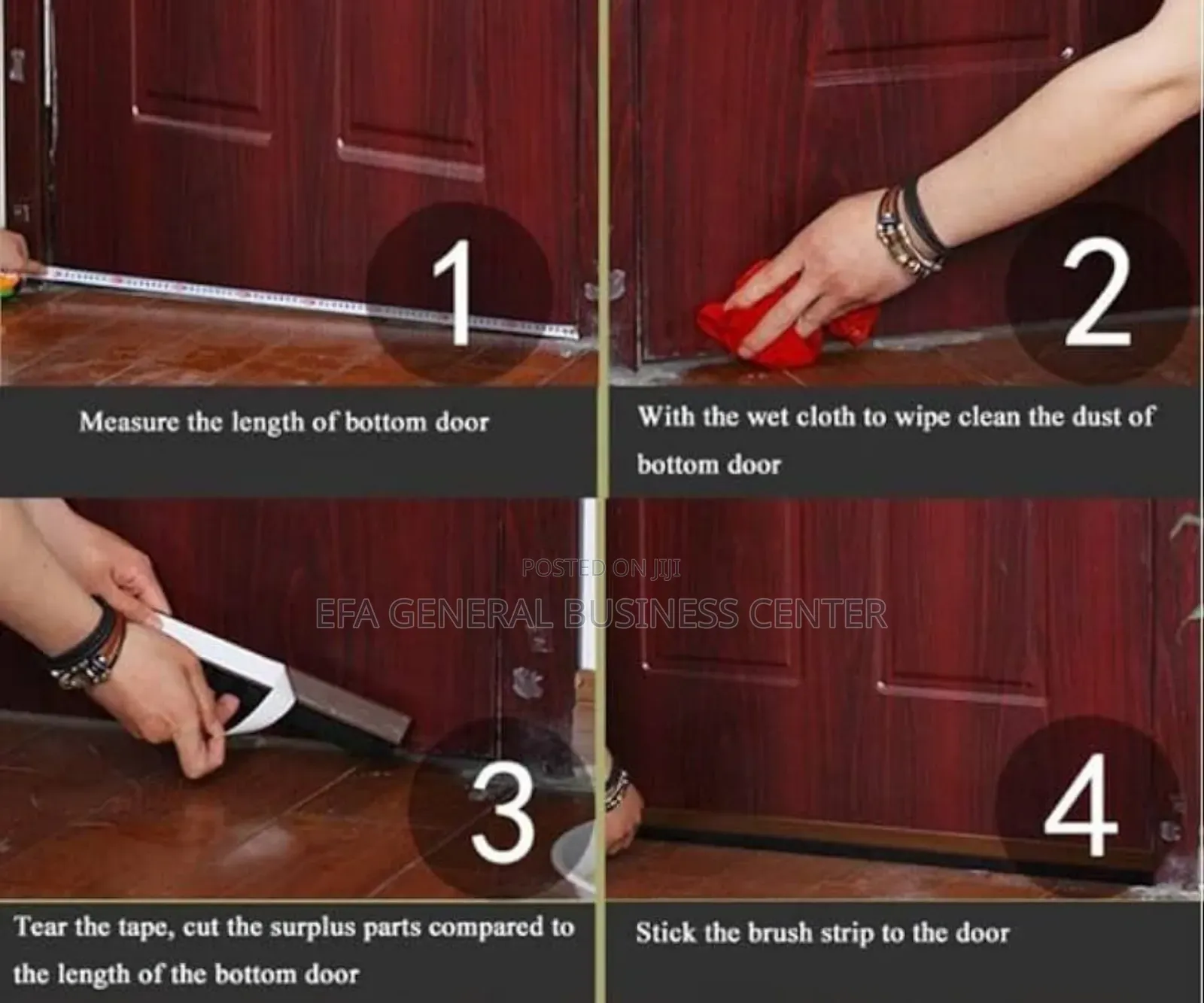 1

Measure the length of bottom door

2

With the wet cloth to wipe clean the dust of bottom door

POSTED ON JIJI
EFA GENERAL BUSINESS CENTER

3

Tear the tape, cut the surplus parts compared to the length of the bottom door

4

Stick the brush strip to the door