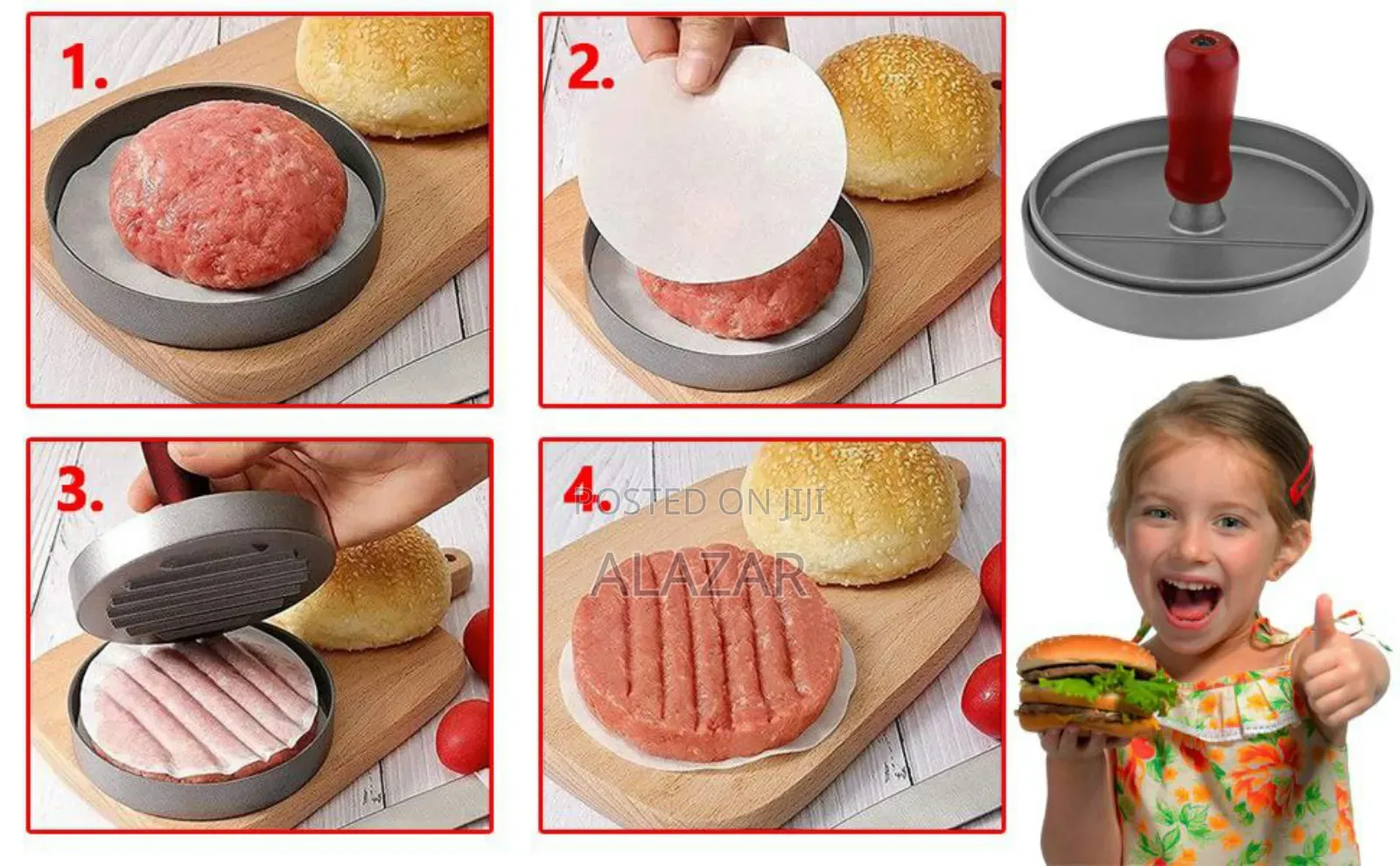 1.

2.

3.

4.

POSTED ON JIJI
ALAZAR