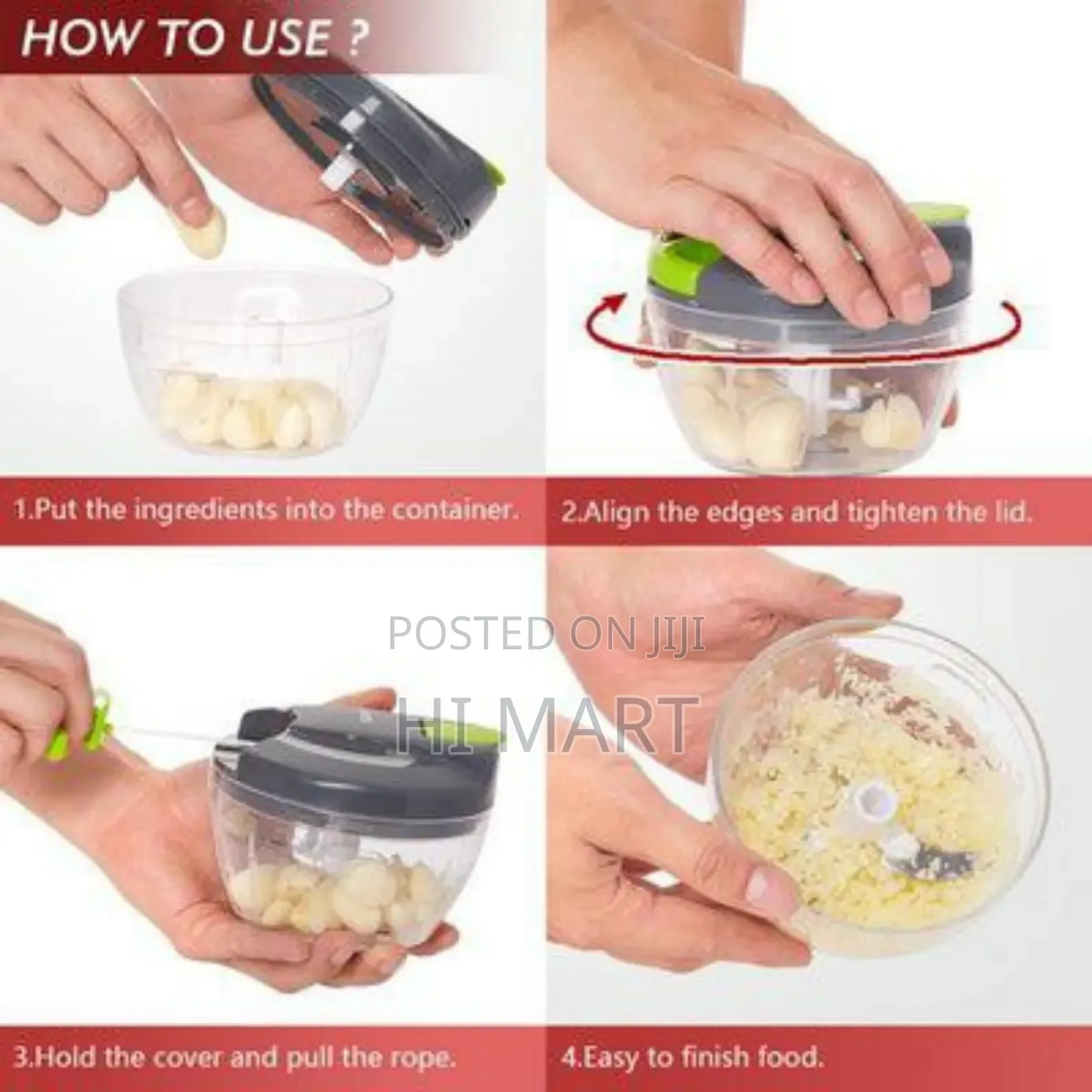 HOW TO USE ?

1.Put the ingredients into the container.

2.Align the edges and tighten the lid.

POSTED ON JIJI

HI MART

3.Hold the cover and pull the rope.

4.Easy to finish food.