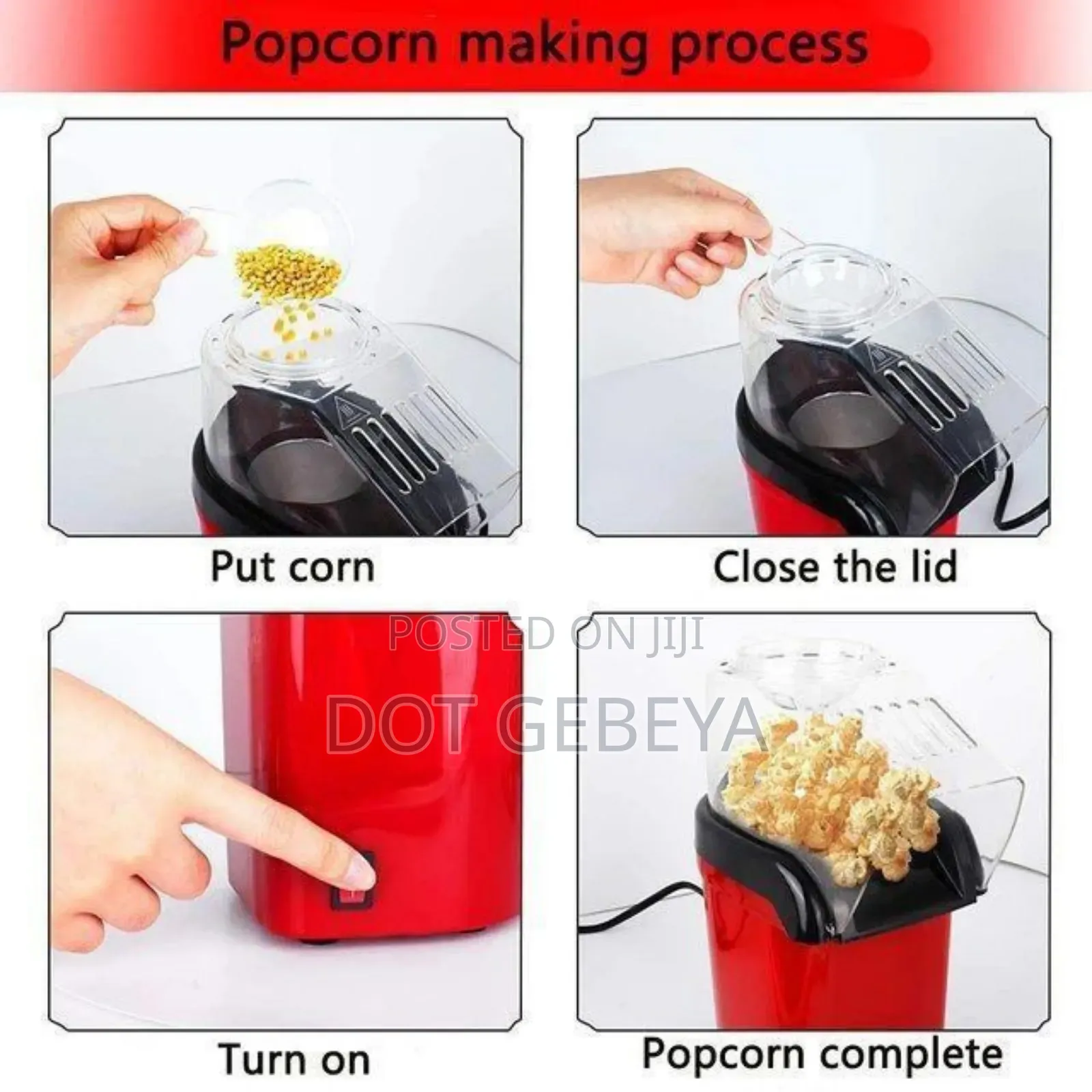 Popcorn making process

Put corn

Close the lid

POSTED ON JIJI

DOT GEBEYA

Turn on

Popcorn complete