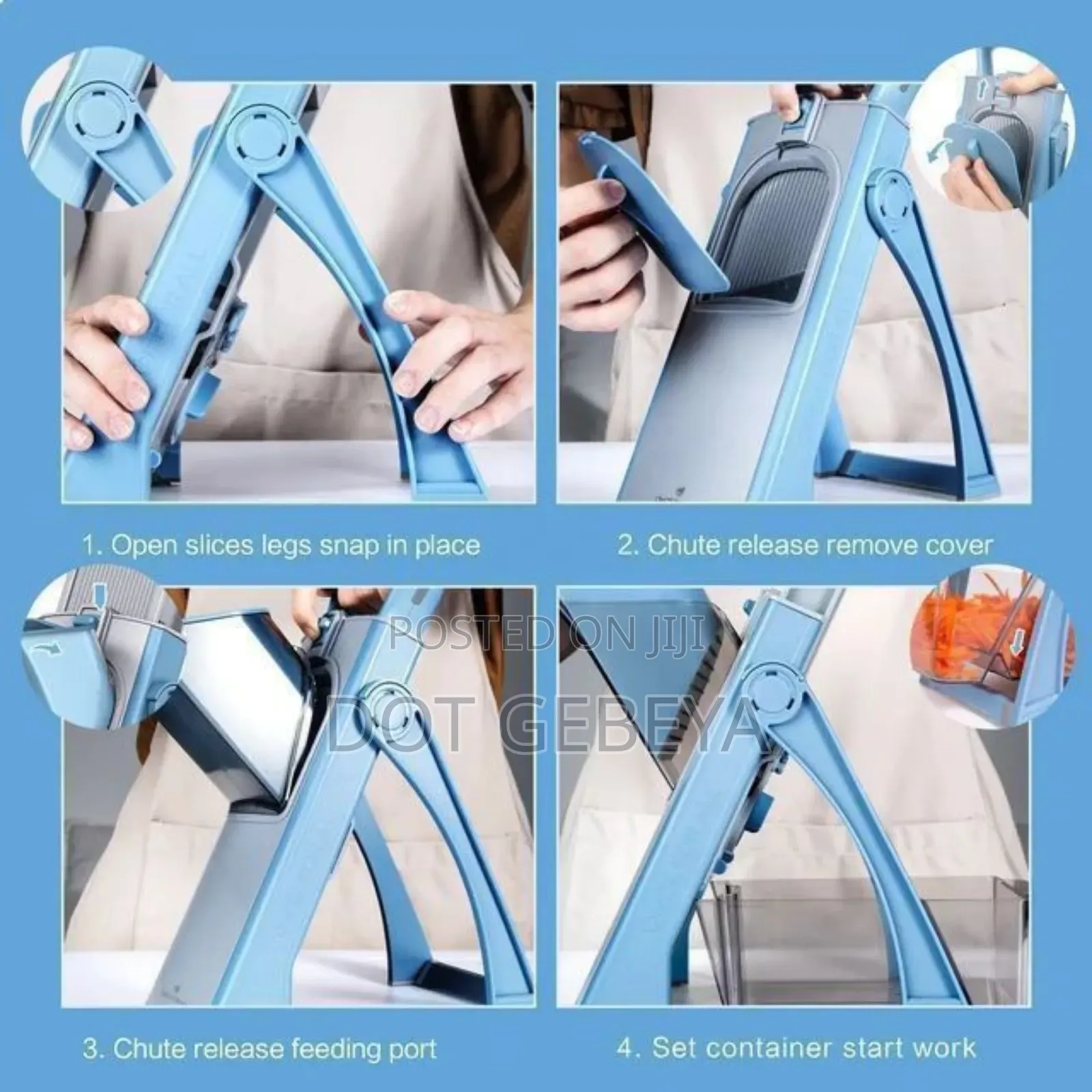 1. Open slices legs snap in place

2. Chute release remove cover

POSTED ON JIJI

DOT GEBEYA

3. Chute release feeding port

4. Set container start work