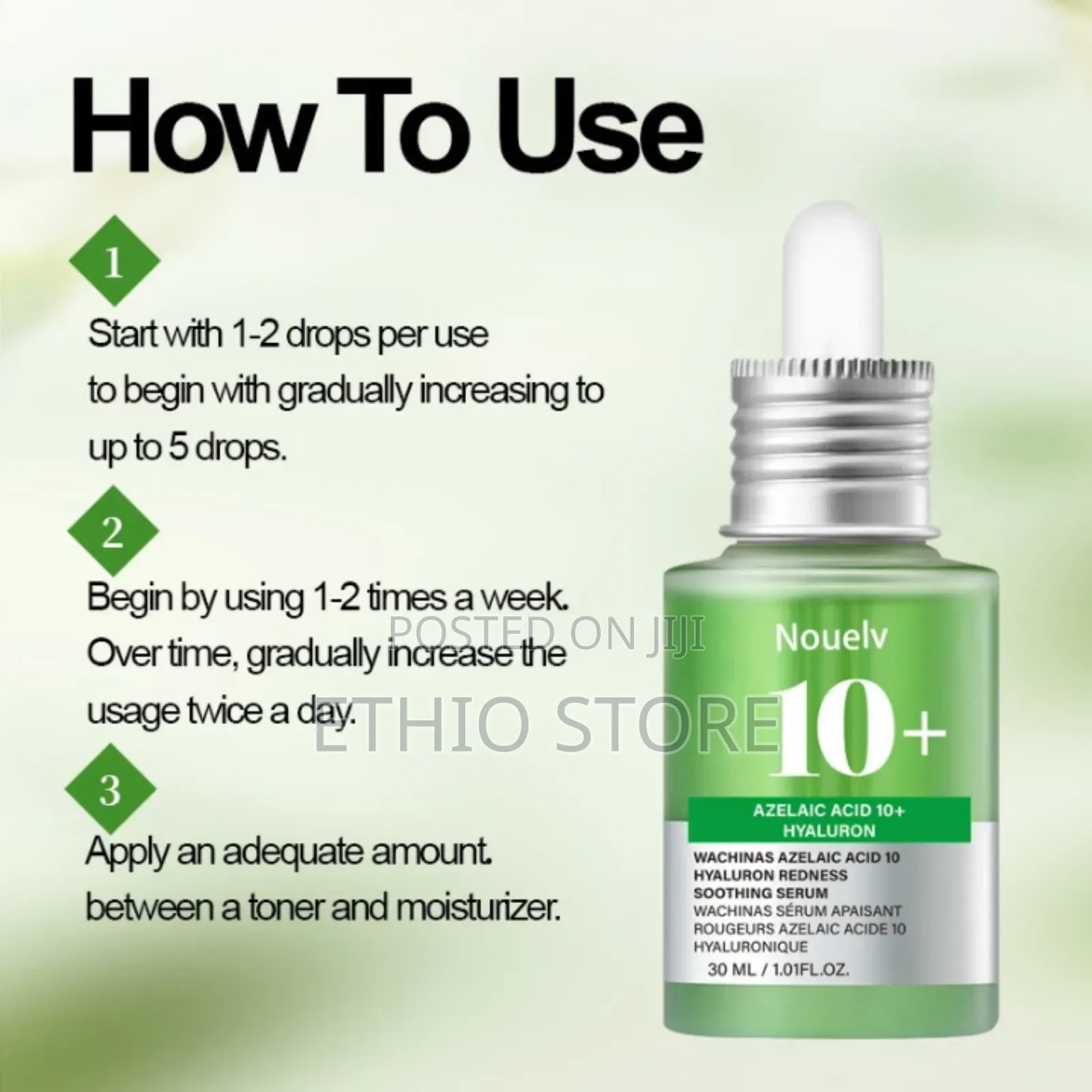 How To Use

1

Start with 1-2 drops per use to begin with gradually increasing to up to 5 drops.

2

Begin by using 1-2 times a week. Over time, gradually increase the usage twice a day.

3

Apply an adequate amount. between a toner and moisturizer.

POSTED ON JIJI

ETHIO STORE

Nouelv

10+

AZELAIC ACID 10+ HYALURON

WACHINAS AZELAIC ACID 10 HYALURON REDNESS SOOTHING SERUM

WACHINAS SÉRUM APAISANT ROUGEURS AZELAIC ACIDE 10 HYALURONIQUE

30 ML / 1.01FL.OZ.