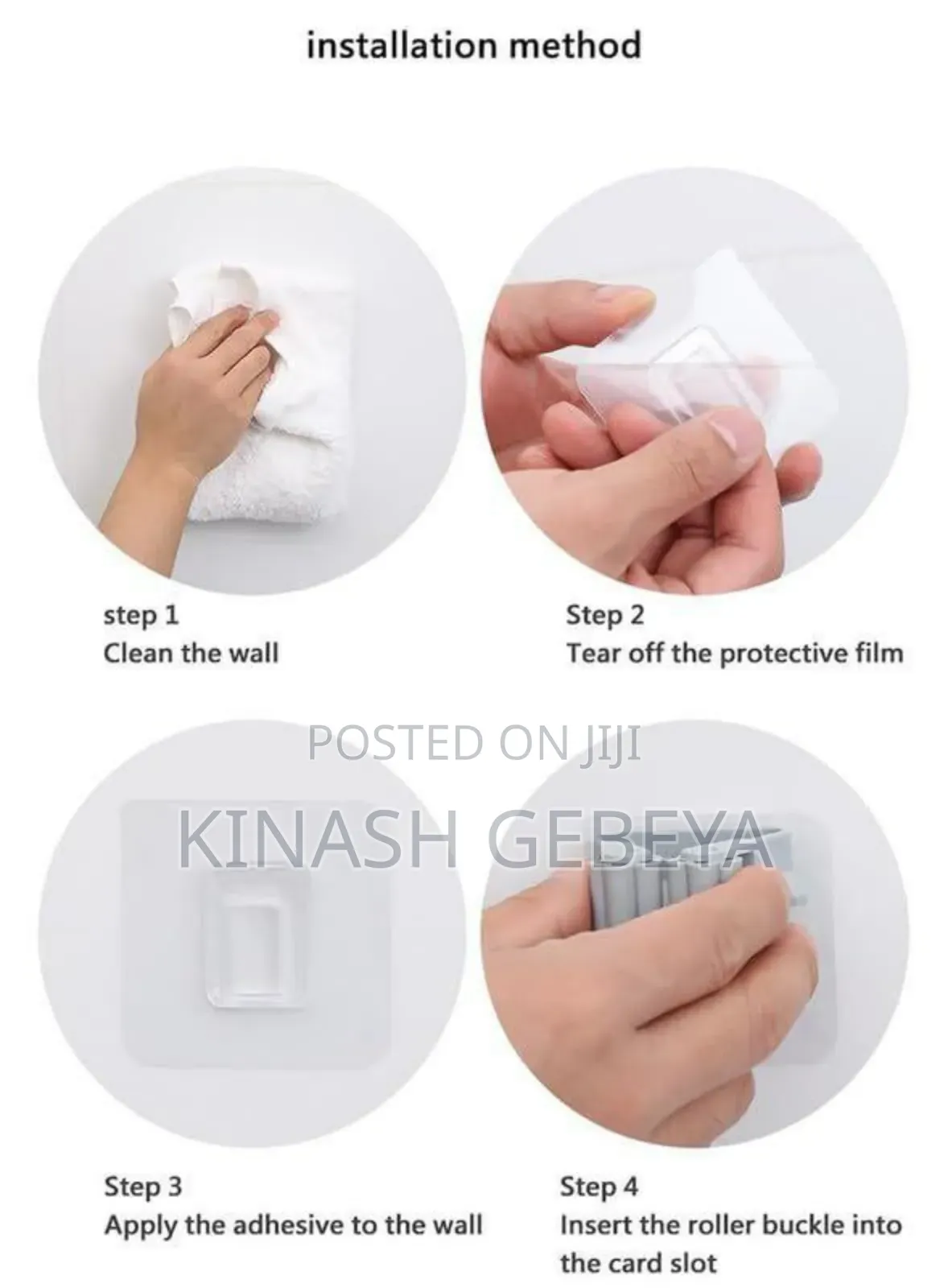 installation method

step 1
Clean the wall

Step 2
Tear off the protective film

POSTED ON JIJI

KINASH GEBEYA

Step 3
Apply the adhesive to the wall

Step 4
Insert the roller buckle into the card slot