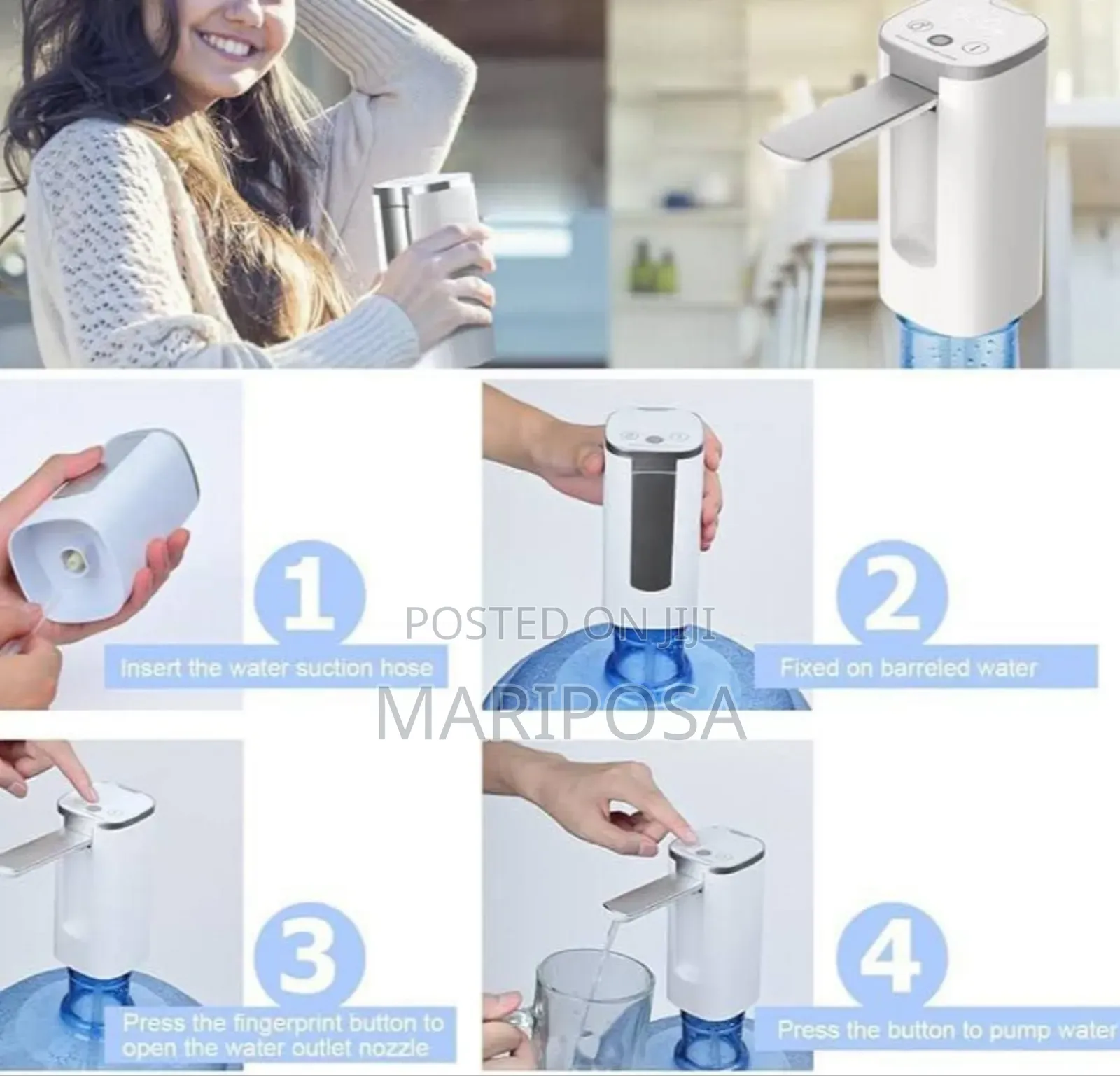 1
Insert the water suction hose

2
Fixed on barreled water

POSTED ON JIJI
MARIPOSA

3
Press the fingerprint button to open the water outlet nozzle

4
Press the button to pump water