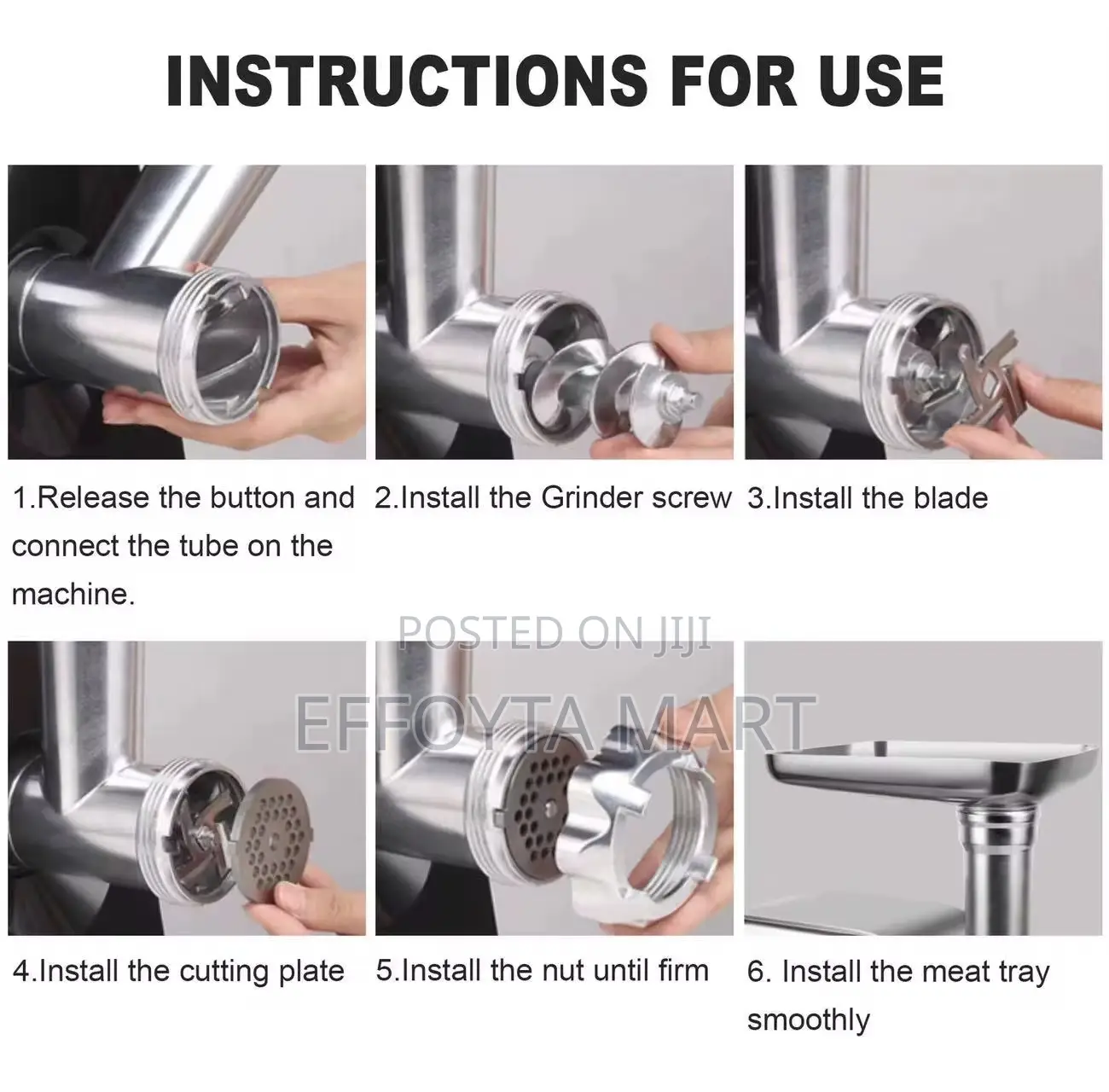 INSTRUCTIONS FOR USE

1.Release the button and connect the tube on the machine.

2.Install the Grinder screw

3.Install the blade

POSTED ON JIJI

EFFOYTA MART

4.Install the cutting plate

5.Install the nut until firm

6. Install the meat tray smoothly