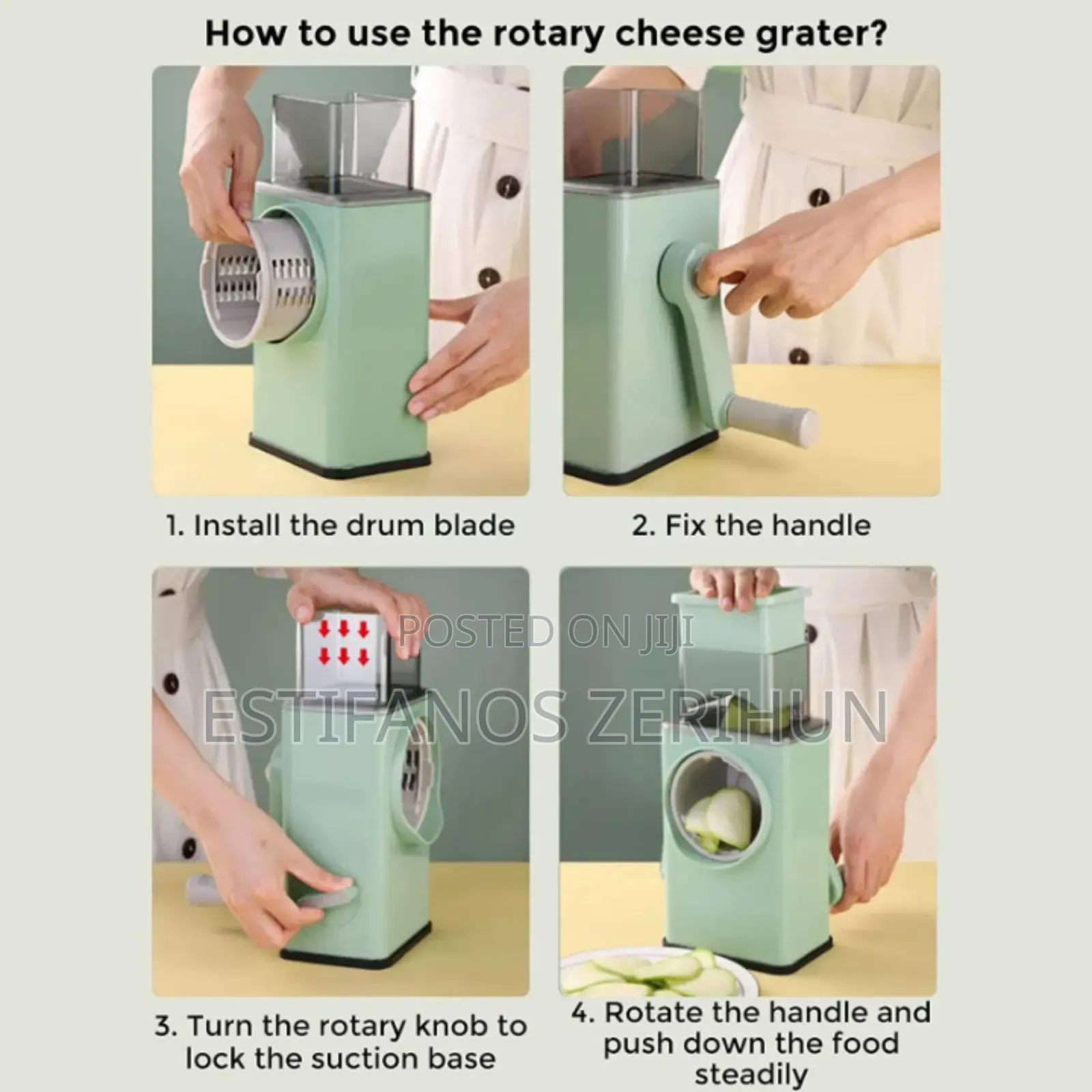 How to use the rotary cheese grater?

1. Install the drum blade

2. Fix the handle

POSTED ON JIJI

ESTIFANOS ZERIHUN

3. Turn the rotary knob to lock the suction base

4. Rotate the handle and push down the food steadily