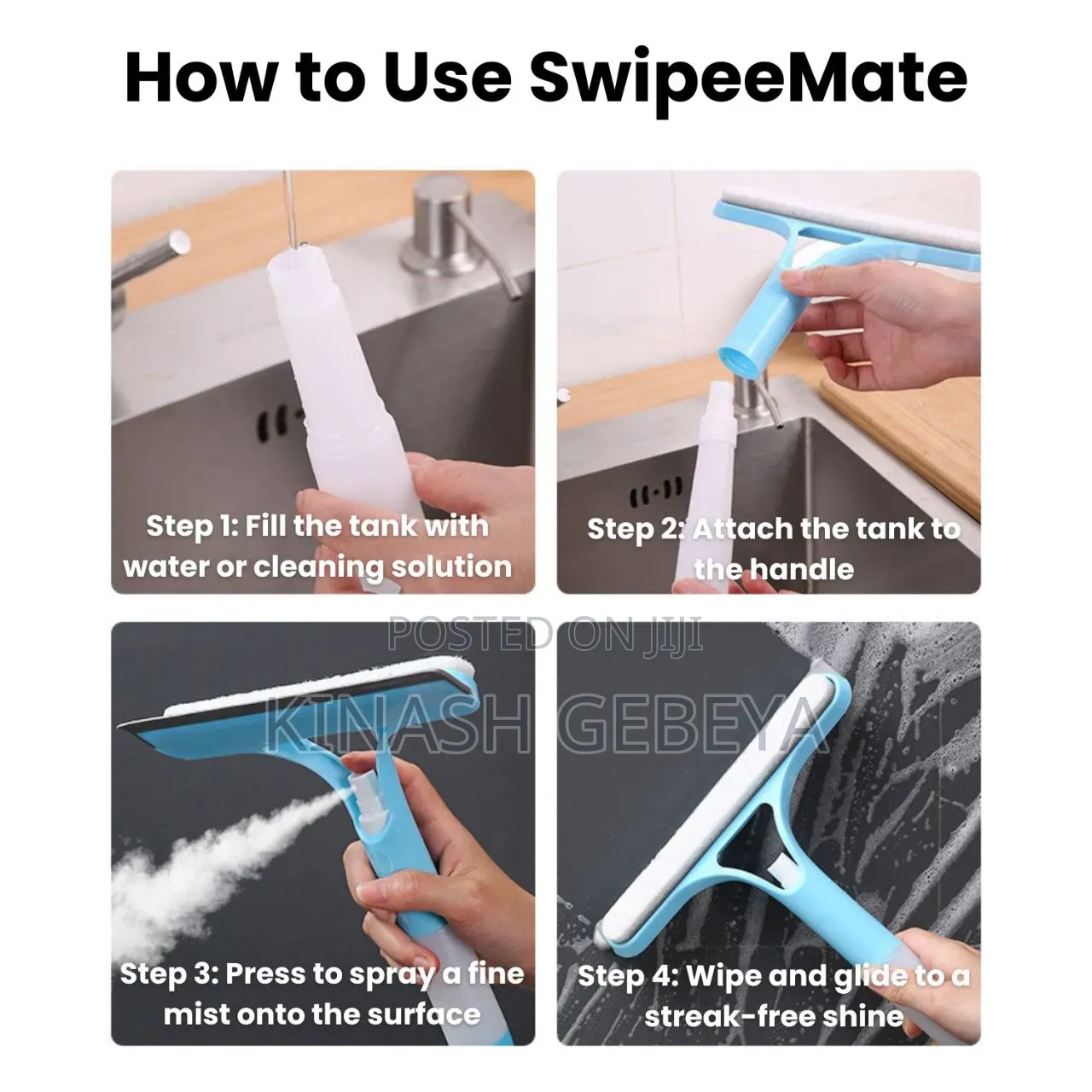 How to Use SwipeeMate

Step 1: Fill the tank with water or cleaning solution

Step 2: Attach the tank to the handle

POSTED ON JIJI
KINASH GEBEYA

Step 3: Press to spray a fine mist onto the surface

Step 4: Wipe and glide to a streak-free shine