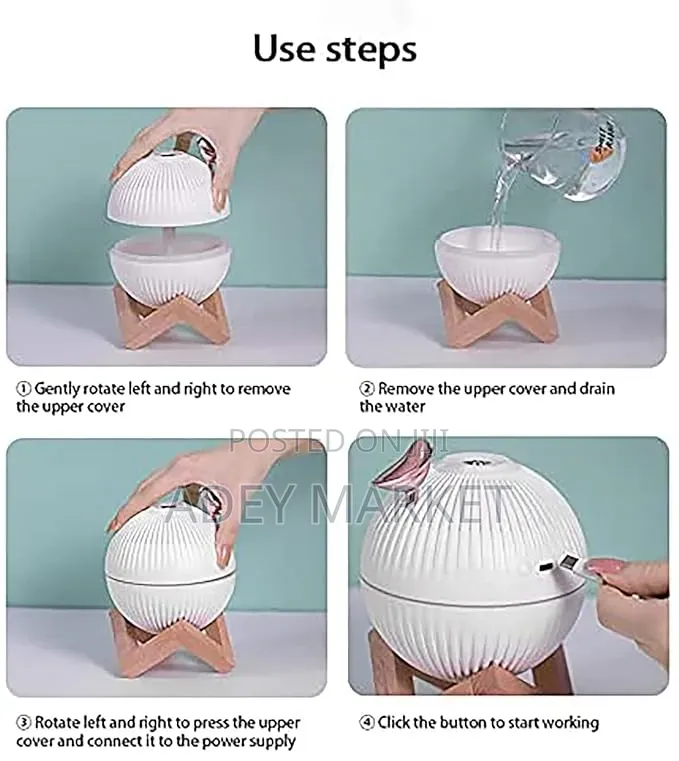 Use steps

① Gently rotate left and right to remove the upper cover

② Remove the upper cover and drain the water

POSTED ON JIJI

ADEY MARKET

③ Rotate left and right to press the upper cover and connect it to the power supply

④ Click the button to start working