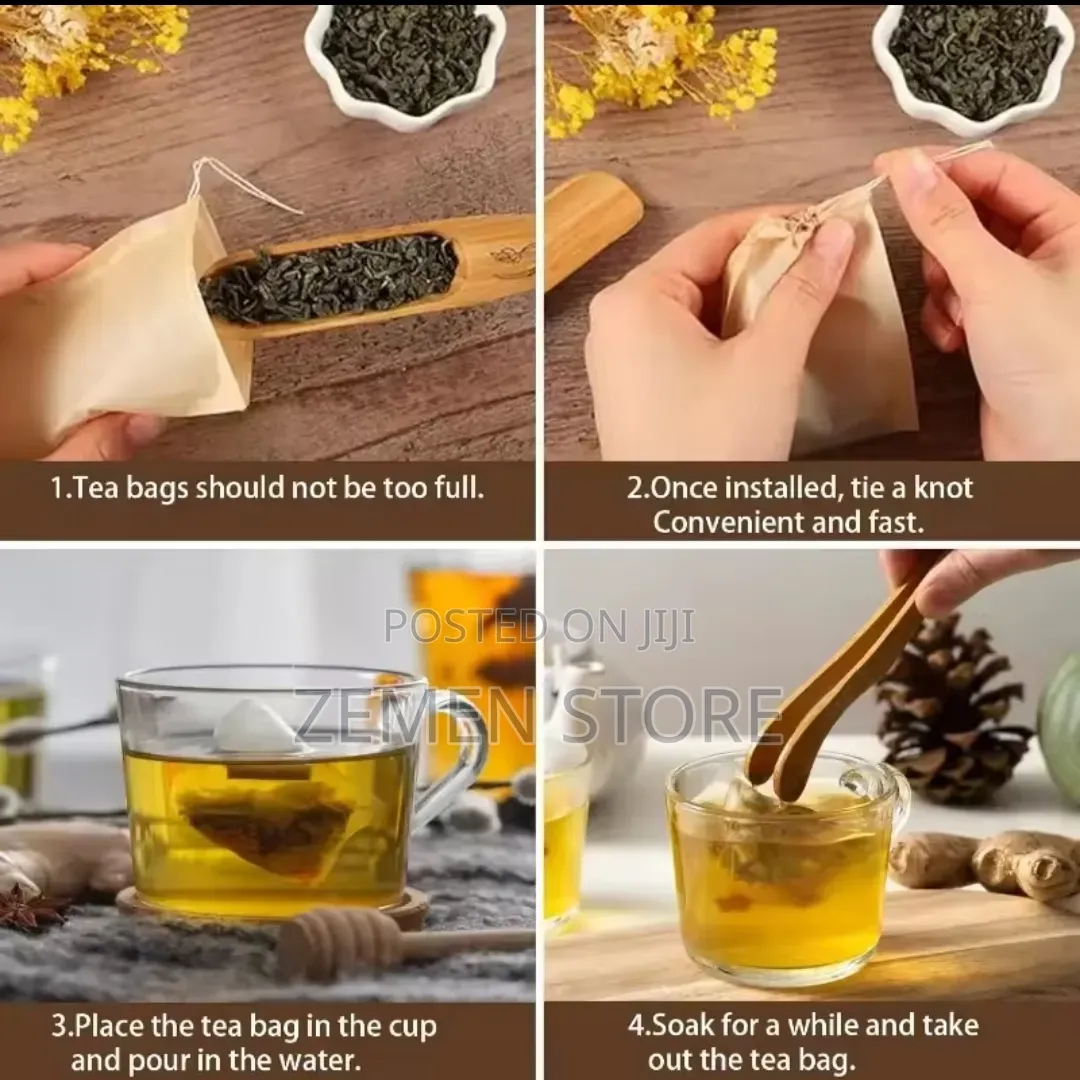 1.Tea bags should not be too full.

2.Once installed, tie a knot Convenient and fast.

POSTED ON JIJI

ZEMEN STORE

3.Place the tea bag in the cup and pour in the water.

4.Soak for a while and take out the tea bag.