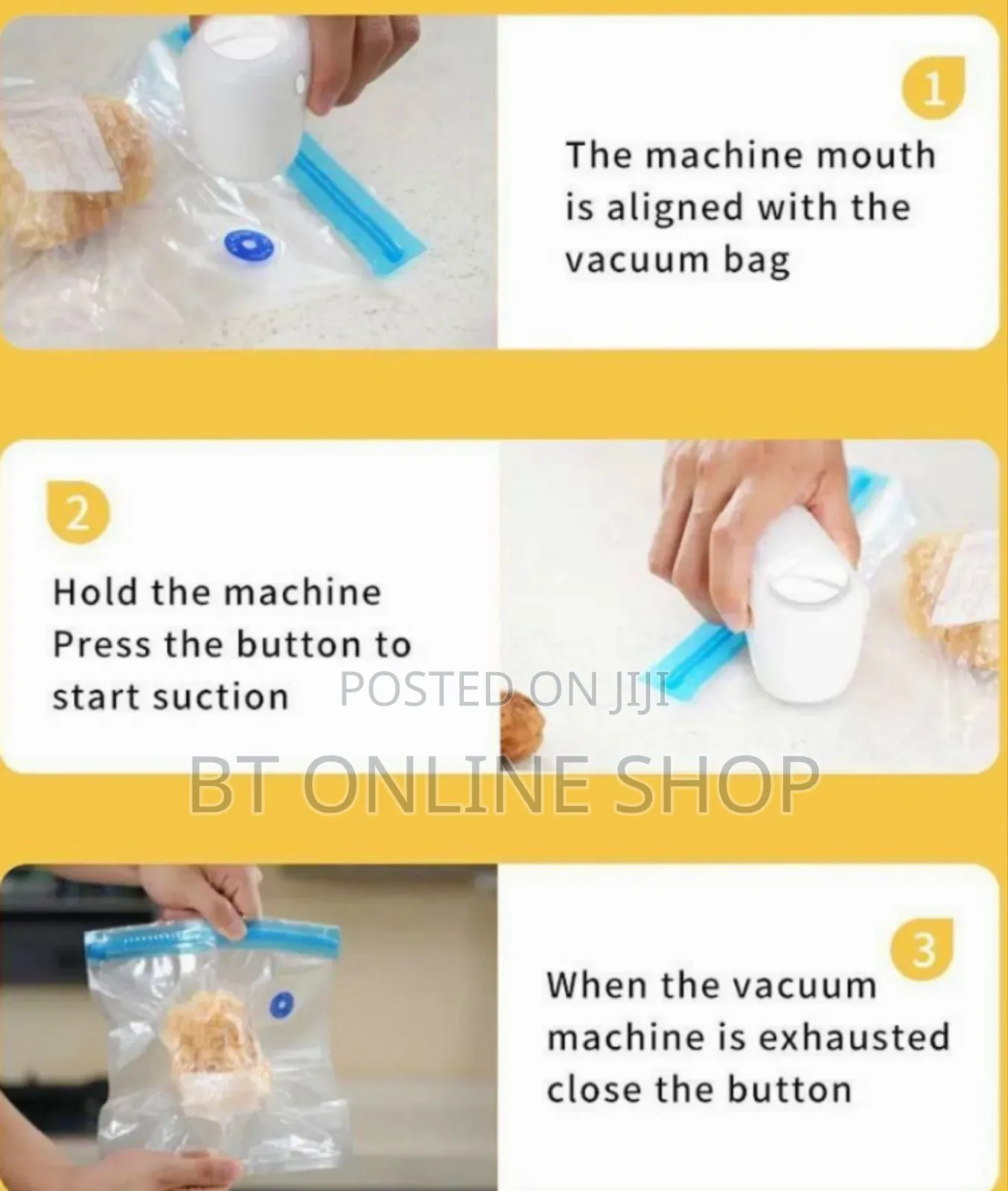 1

The machine mouth is aligned with the vacuum bag

2

Hold the machine
Press the button to start suction

POSTED ON JIJI

BT ONLINE SHOP

3

When the vacuum machine is exhausted close the button