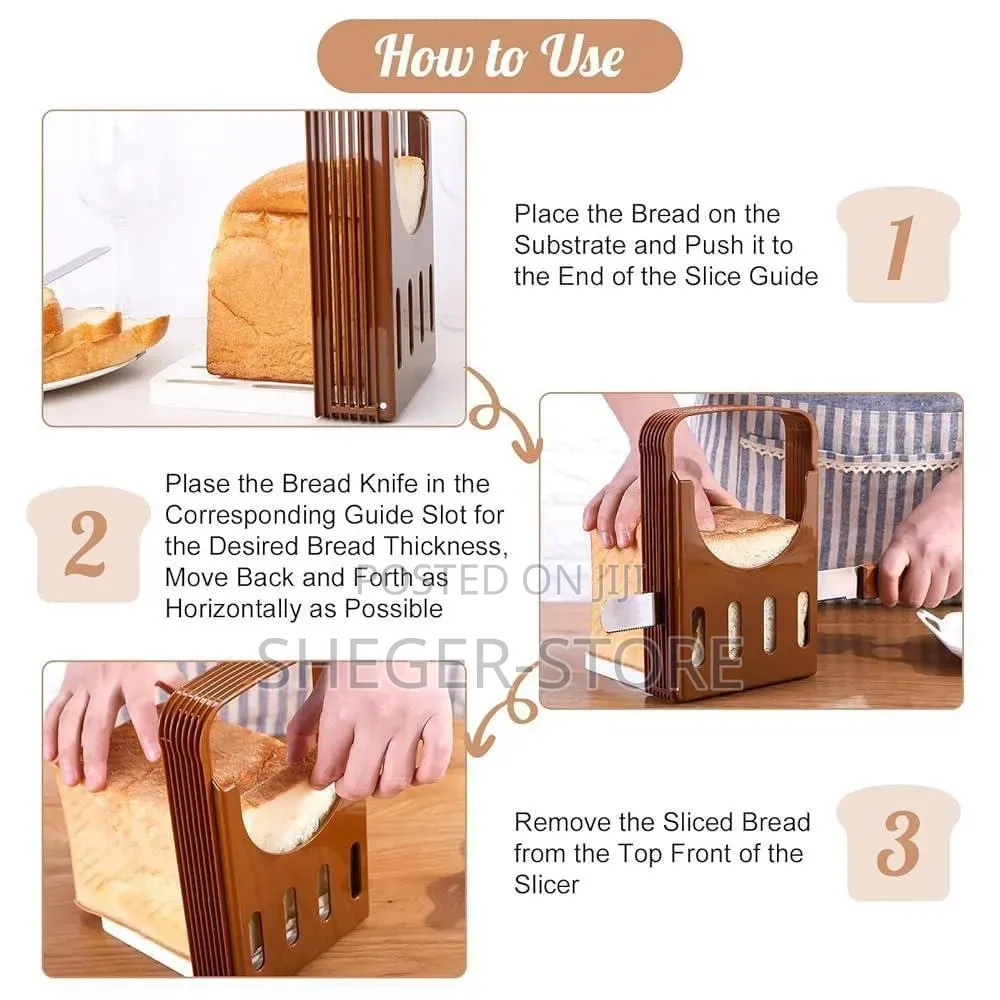 How to Use

Place the Bread on the Substrate and Push it to the End of the Slice Guide

1

2

Plase the Bread Knife in the Corresponding Guide Slot for the Desired Bread Thickness, Move Back and Forth as Horizontally as Possible

POSTED ON JIJI
SHEGER-STORE

Remove the Sliced Bread from the Top Front of the Slicer

3