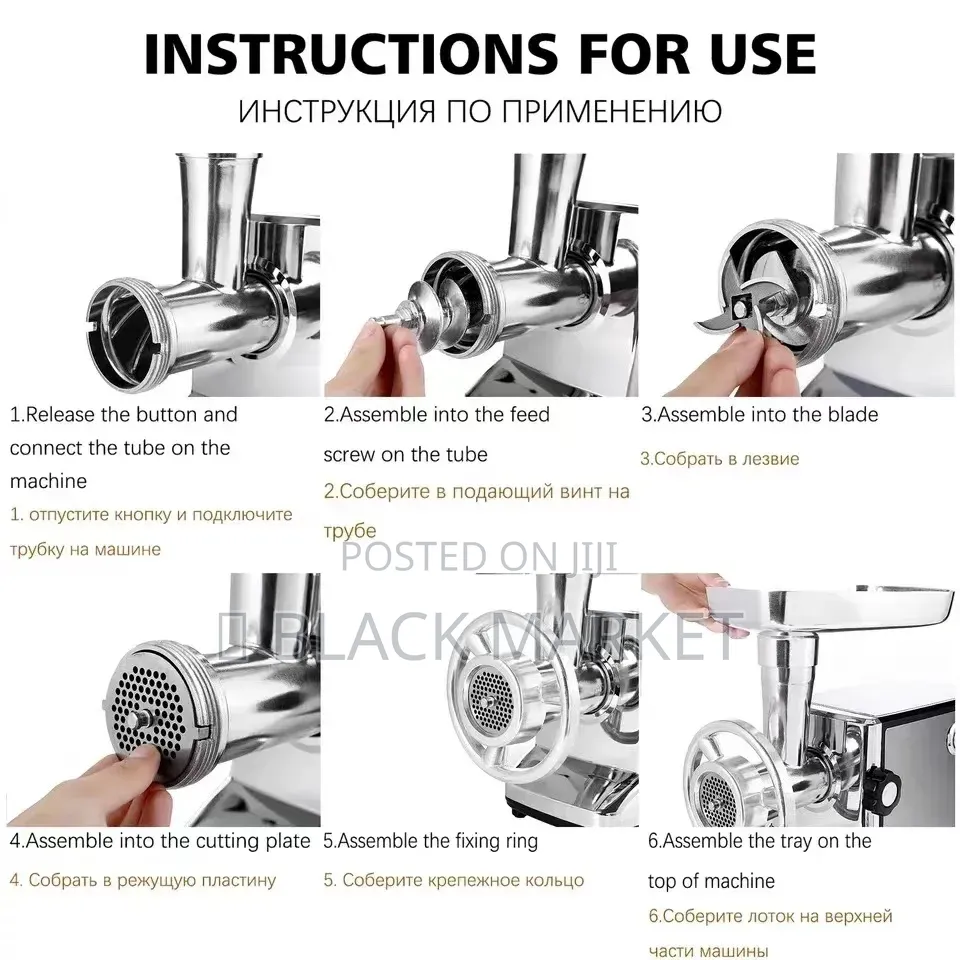 INSTRUCTIONS FOR USE

ИНСТРУКЦИЯ ПО ПРИМЕНЕНИЮ

1.Release the button and connect the tube on the machine

1. отпустите кнопку и подключите трубку на машине

2.Assemble into the feed screw on the tube

2.Соберите в подающий винт на трубе

3.Assemble into the blade

3.Собрать в лезвие

POSTED ON JIJI

BLACK MARKET

4.Assemble into the cutting plate

4. Собрать в режущую пластину

5.Assemble the fixing ring

5. Соберите крепежное кольцо

6.Assemble the tray on the top of machine

6.Соберите лоток на верхней части машины