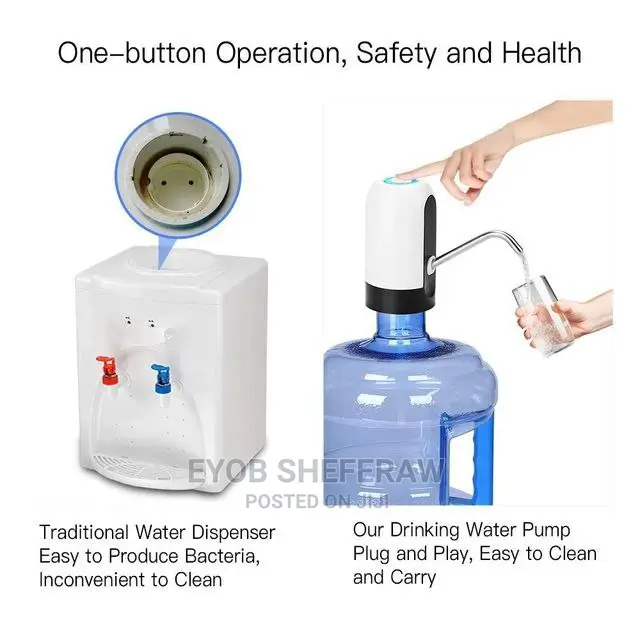 One–button Operation, Safety and Health

EYOB SHEFERAW
POSTED ON JIJI

Traditional Water Dispenser Easy to Produce Bacteria, Inconvenient to Clean

Our Drinking Water Pump Plug and Play, Easy to Clean and Carry