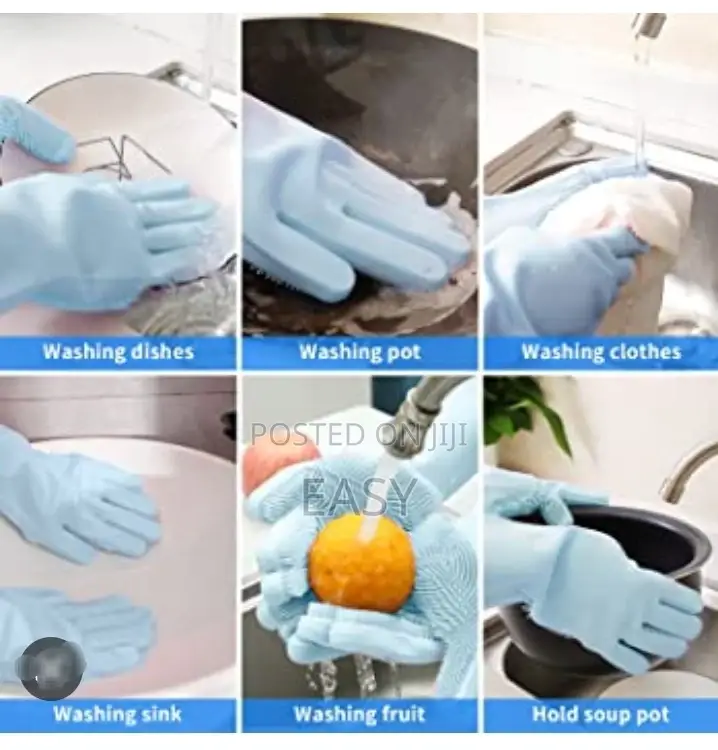 Washing dishes

Washing pot

Washing clothes

POSTED ON JIJI

EASY

Washing sink

Washing fruit

Hold soup pot