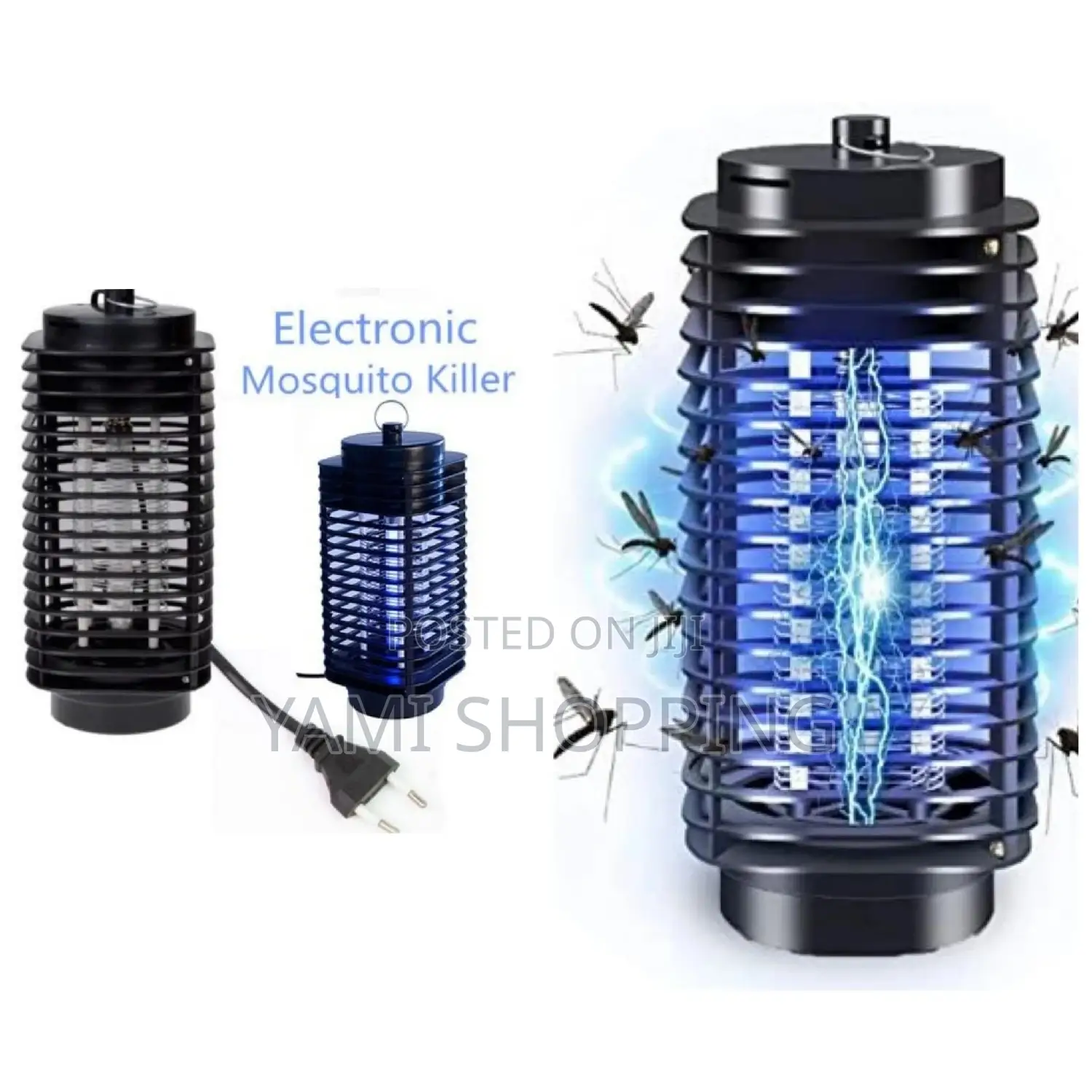 Electronic
Mosquito Killer

POSTED ON JIJI
YAMI SHOPPING