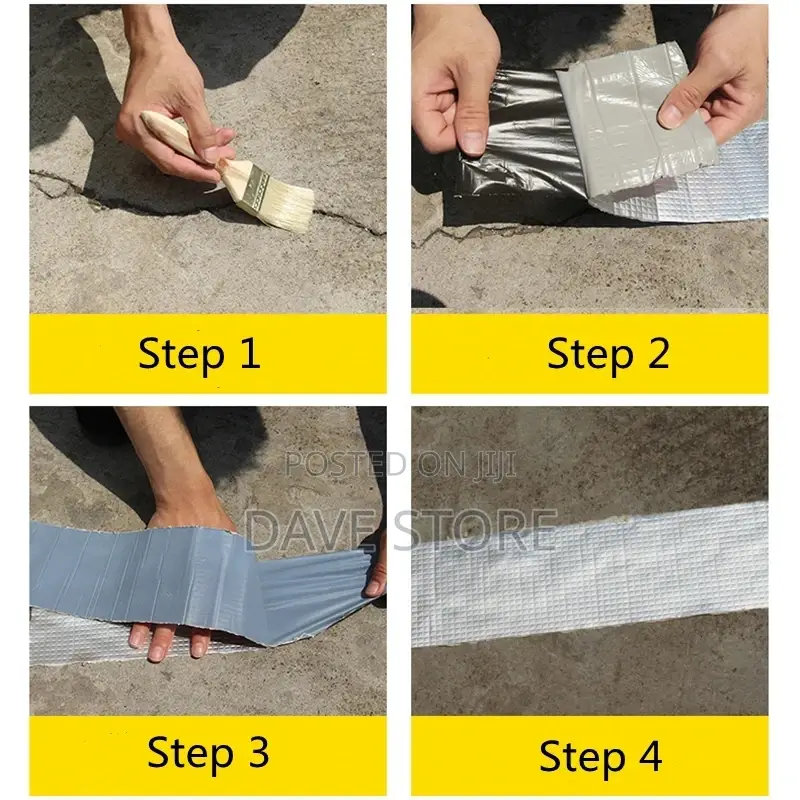 Step 1

Step 2

POSTED ON JIJI
DAVE STORE

Step 3

Step 4