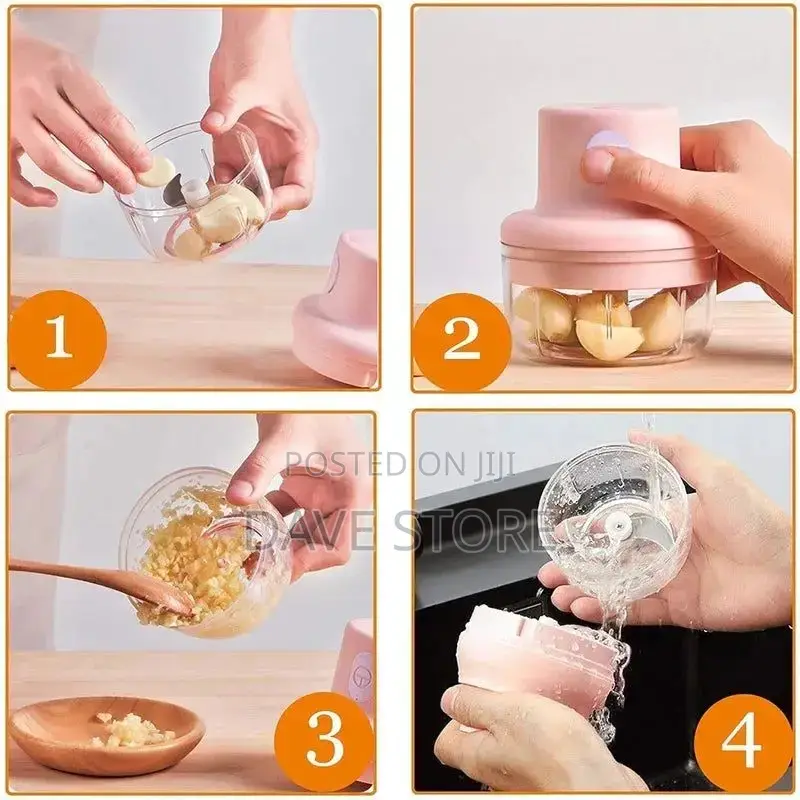 1

2

POSTED ON JIJI
DAVE STORE

3

4