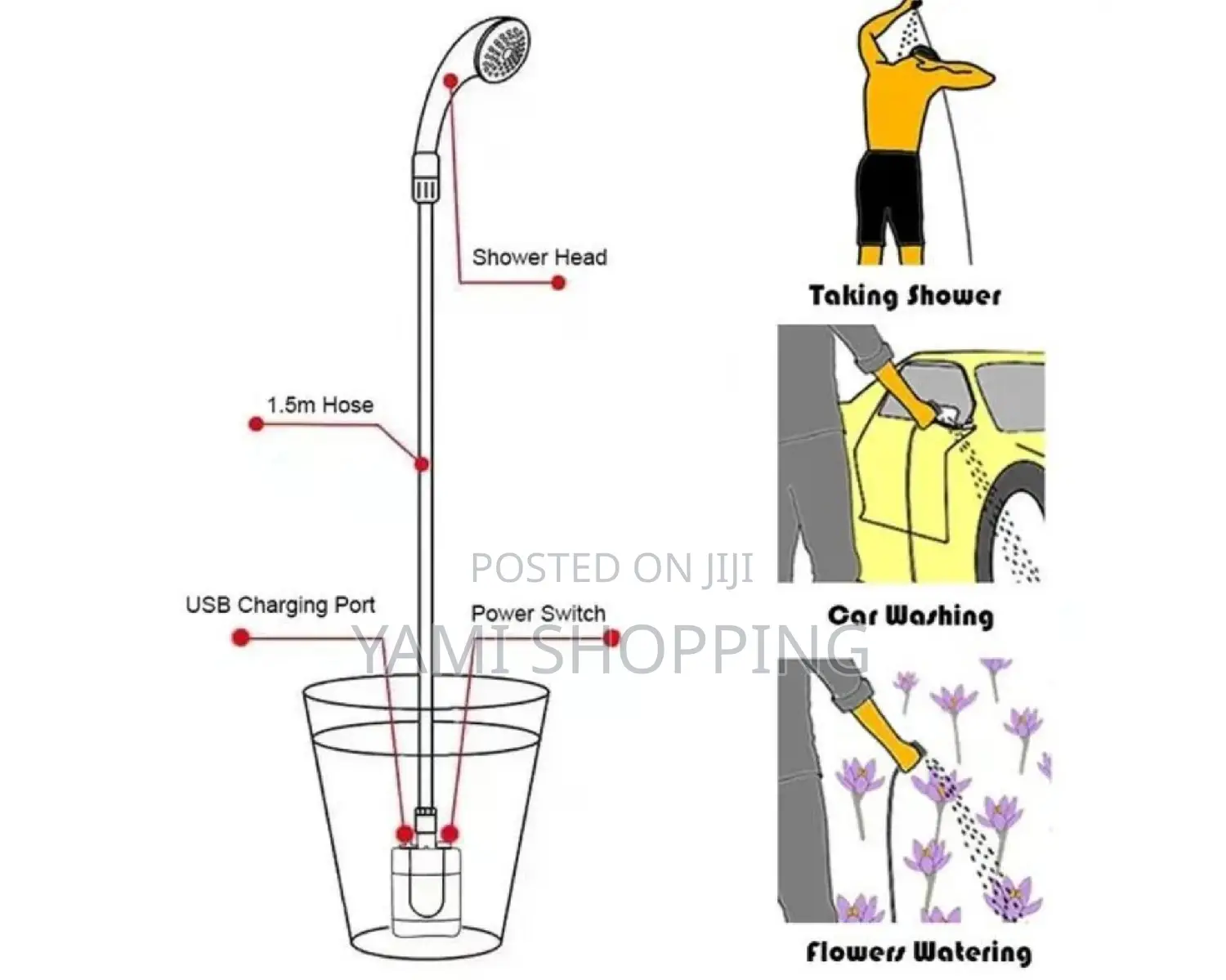 Shower Head

1.5m Hose

USB Charging Port

Power Switch

POSTED ON JIJI

YAMI SHOPPING

Taking Shower

Car Washing

Flowers Watering