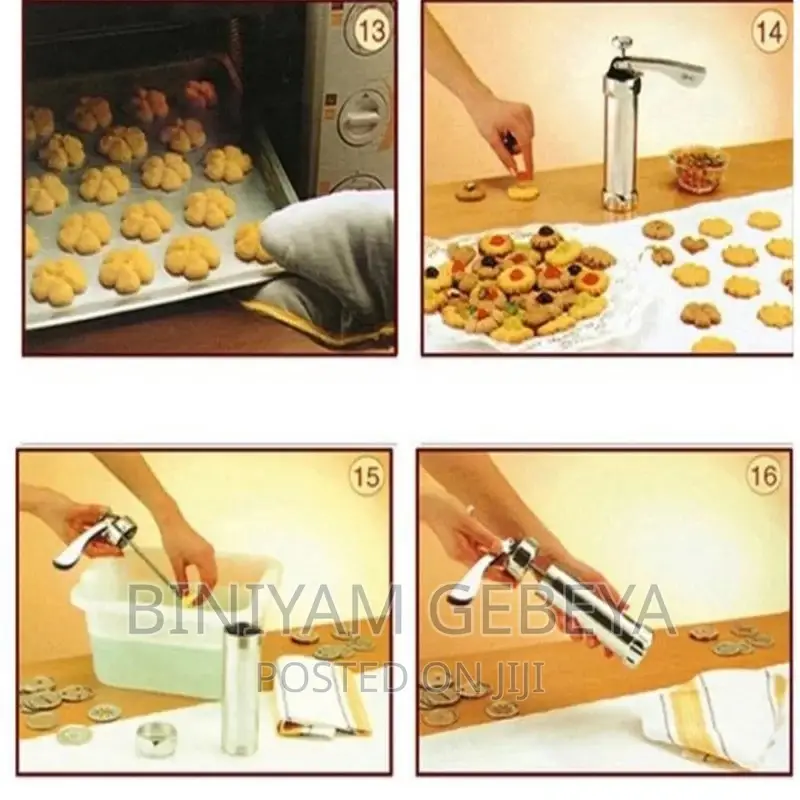 13

14

15

16

BINIYAM GEBEYA
POSTED ON JIJI