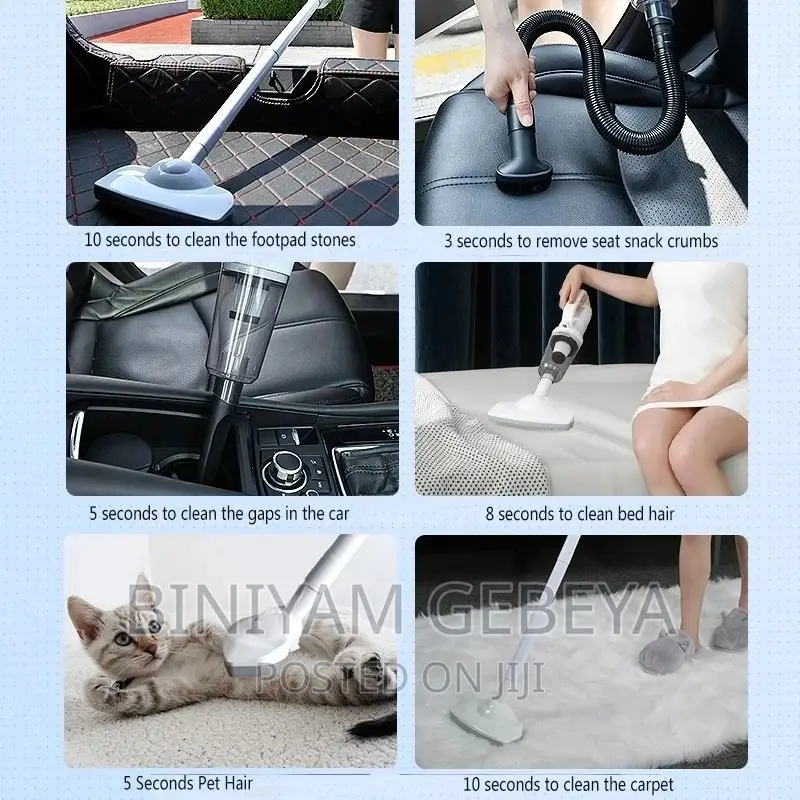 10 seconds to clean the footpad stones

3 seconds to remove seat snack crumbs

5 seconds to clean the gaps in the car

8 seconds to clean bed hair

BINIYAM GEBEYA
POSTED ON JIJI

5 Seconds Pet Hair

10 seconds to clean the carpet