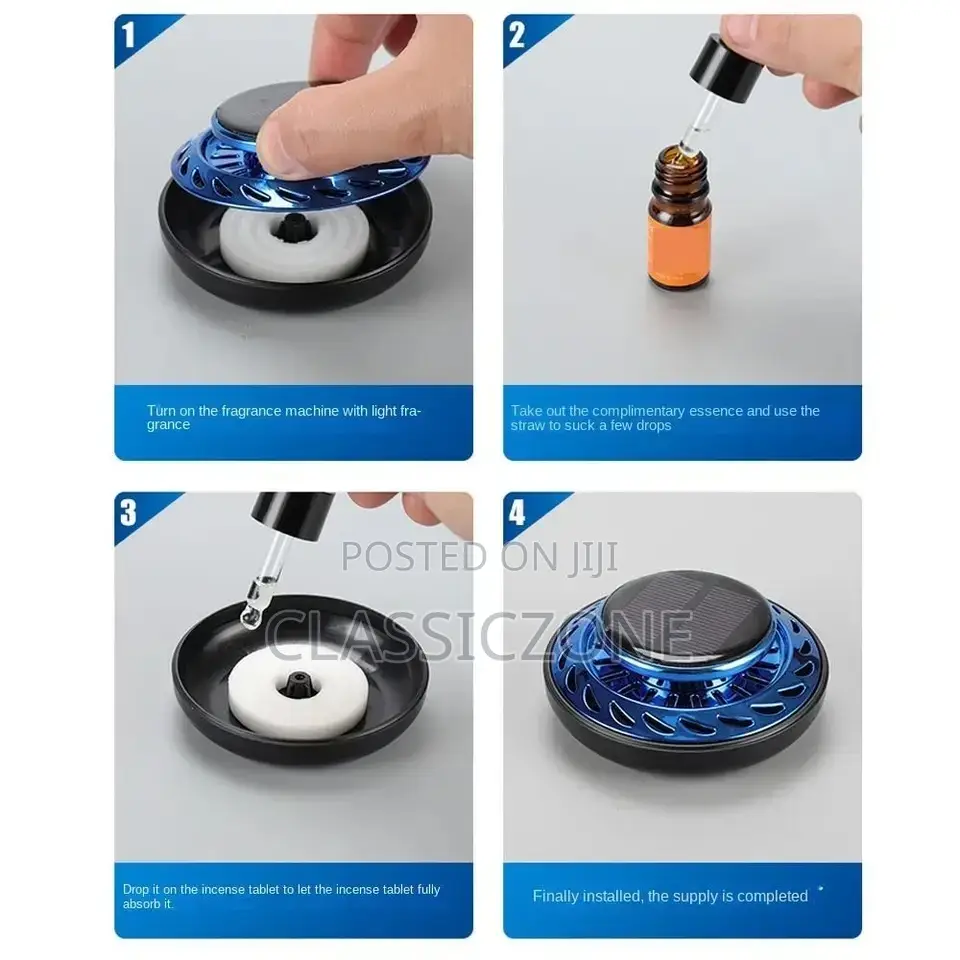 1

Turn on the fragrance machine with light fragrance

2

Take out the complimentary essence and use the straw to suck a few drops

3

Drop it on the incense tablet to let the incense tablet fully absorb it.

4

Finally installed, the supply is completed

POSTED ON JIJI

CLASSICZONE