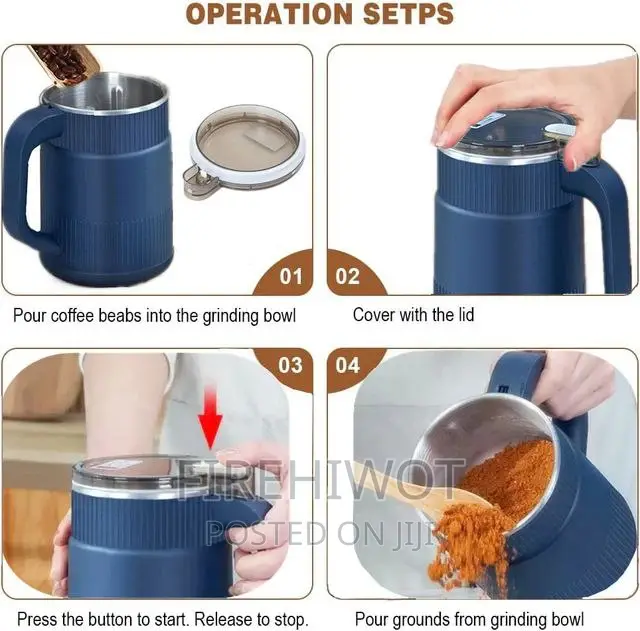 OPERATION SETPS

01

Pour coffee beabs into the grinding bowl

02

Cover with the lid

03

Press the button to start. Release to stop.

04

Pour grounds from grinding bowl

FIREHIWOT
POSTED ON JIJI