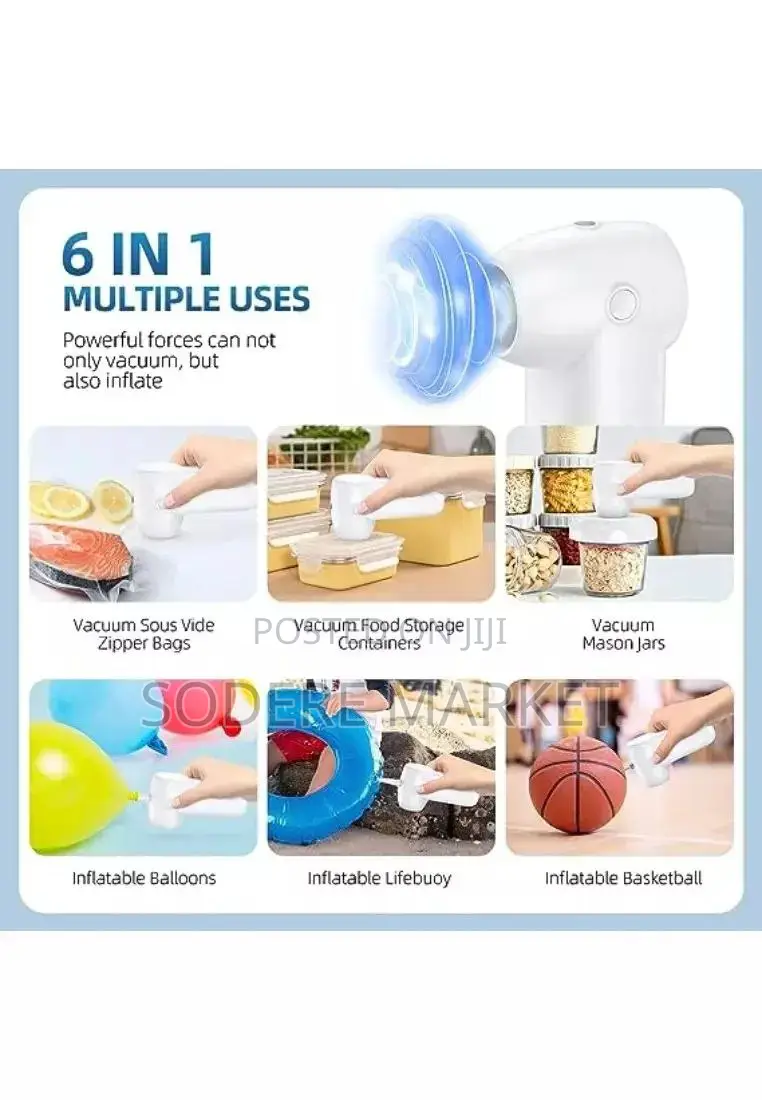 6 IN 1
MULTIPLE USES

Powerful forces can not only vacuum, but also inflate

Vacuum Sous Vide Zipper Bags

Vacuum Food Storage Containers

Vacuum Mason Jars

POSTED ON JIJI

SODERE MARKET

Inflatable Balloons

Inflatable Lifebuoy

Inflatable Basketball