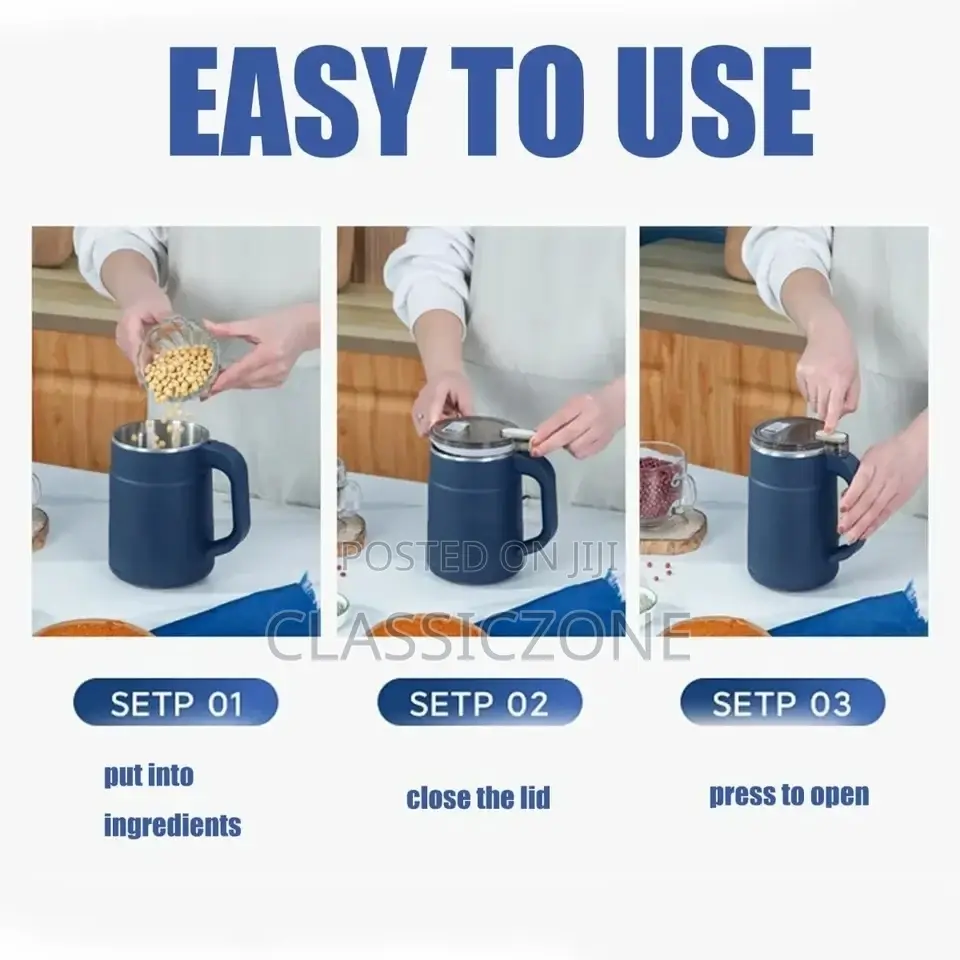 EASY TO USE

POSTED ON JIJI
CLASSICZONE

SETP 01

put into ingredients

SETP 02

close the lid

SETP 03

press to open