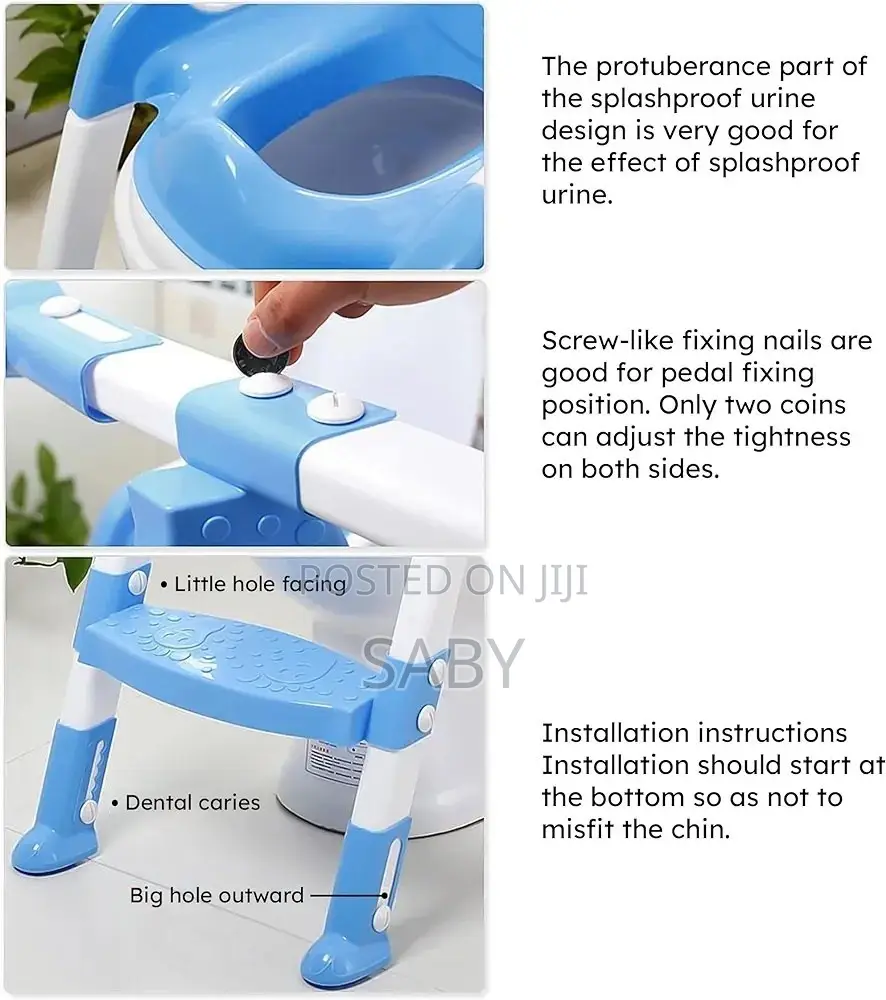 The protuberance part of the splashproof urine design is very good for the effect of splashproof urine.

Screw-like fixing nails are good for pedal fixing position. Only two coins can adjust the tightness on both sides.

• Little hole facing

POSTED ON JIJI

SABY

• Dental caries

Big hole outward

Installation instructions
Installation should start at the bottom so as not to misfit the chin.