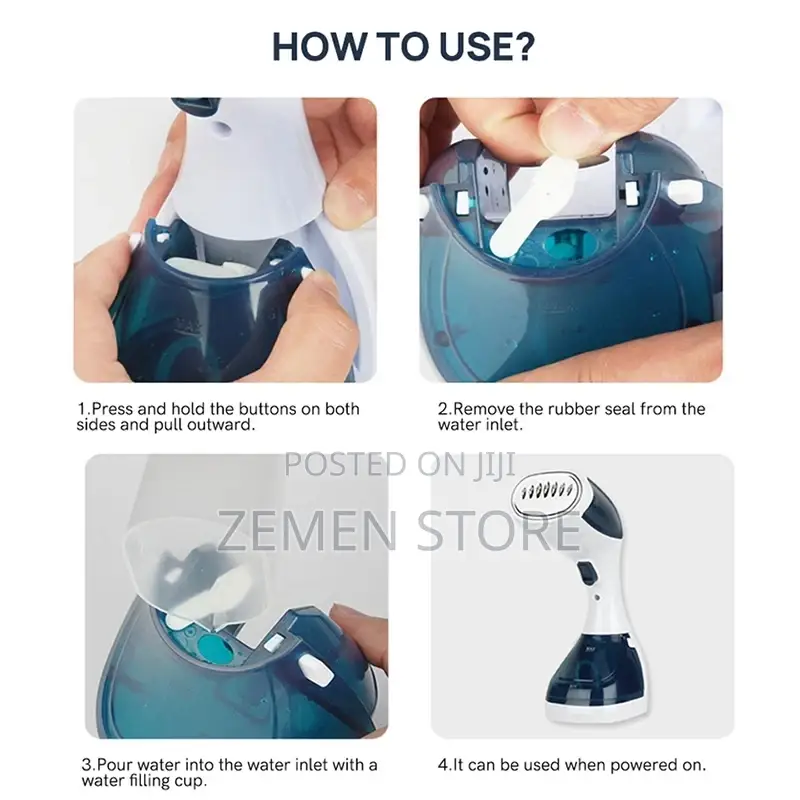 HOW TO USE?

1.Press and hold the buttons on both sides and pull outward.

2.Remove the rubber seal from the water inlet.

POSTED ON JIJI

ZEMEN STORE

3.Pour water into the water inlet with a water filling cup.

4.It can be used when powered on.