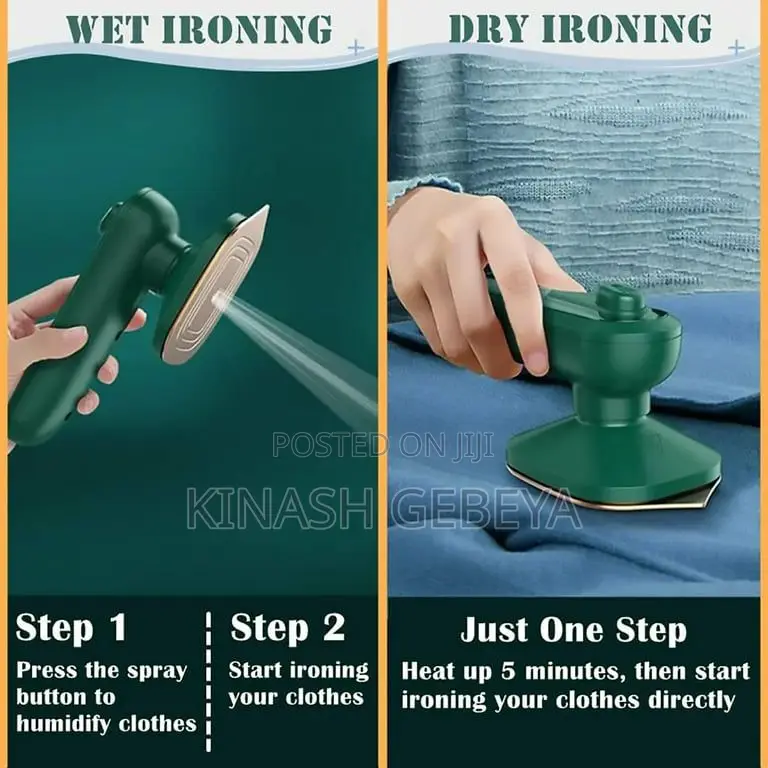 WET IRONING

DRY IRONING

POSTED ON JIJI

KINASH GEBEYA

Step 1
Press the spray button to humidify clothes

Step 2
Start ironing your clothes

Just One Step
Heat up 5 minutes, then start ironing your clothes directly